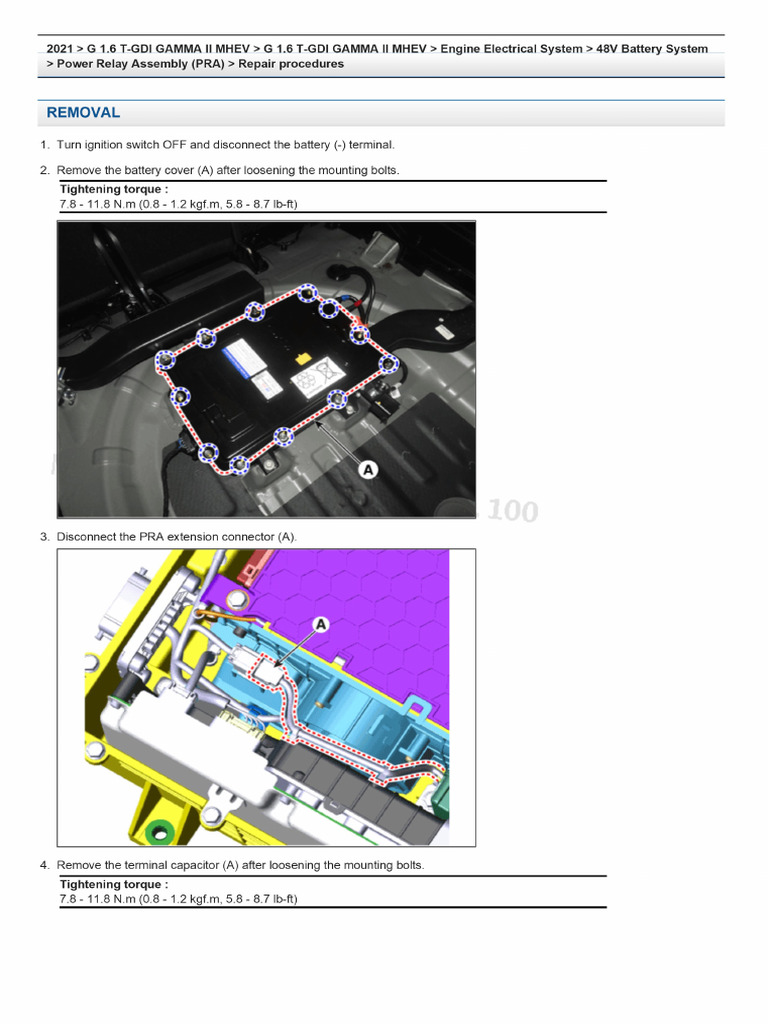 2021 > G 1.6 T-GDI GAMMA II MHEV > G 1.6 T-GDI GAMMA II MHEV > Engine Electrical System > 48V Battery System > Power Relay Assembly (PRA) > Repair procedures

REMOVAL

1. Turn ignition switch OFF and disconnect the battery (-) terminal.

2. Remove the battery cover (A) after loosening the mounting bolts.

Tightening torque :
7.8 - 11.8 N.m (0.8 - 1.2 kgf.m, 5.8 - 8.7 lb-ft)

A

100

3. Disconnect the PRA extension connector (A).

A

4. Remove the terminal capacitor (A) after loosening the mounting bolts.

Tightening torque :
7.8 - 11.8 N.m (0.8 - 1.2 kgf.m, 5.8 - 8.7 lb-ft)