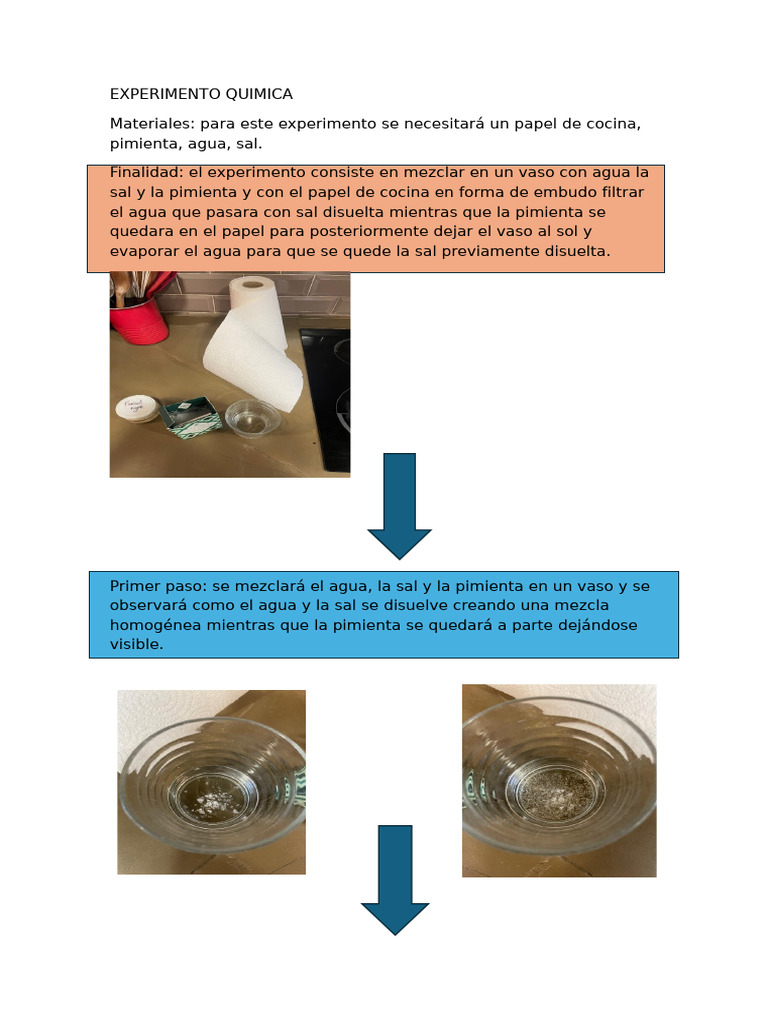 EXPERIMENTO QUIMICA

Materiales: para este experimento se necesitará un papel de cocina, pimienta, agua, sal.

Finalidad: el experimento consiste en mezclar en un vaso con agua la sal y la pimienta y con el papel de cocina en forma de embudo filtrar el agua que pasara con sal disuelta mientras que la pimienta se quedara en el papel para posteriormente dejar el vaso al sol y evaporar el agua para que se quede la sal previamente disuelta.

Primer paso: se mezclará el agua, la sal y la pimienta en un vaso y se observará como el agua y la sal se disuelve creando una mezcla homogénea mientras que la pimienta se quedará a parte dejándose visible.