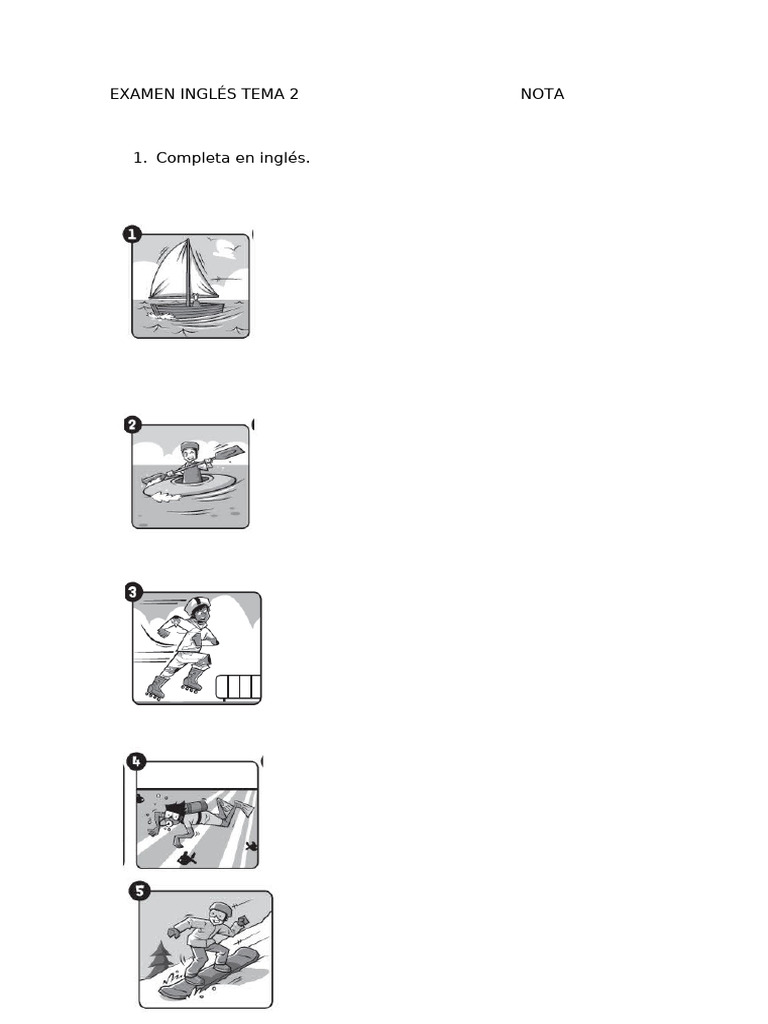 EXAMEN INGLÉS TEMA 2 NOTA

1. Completa en inglés.

1

2

3

4

5