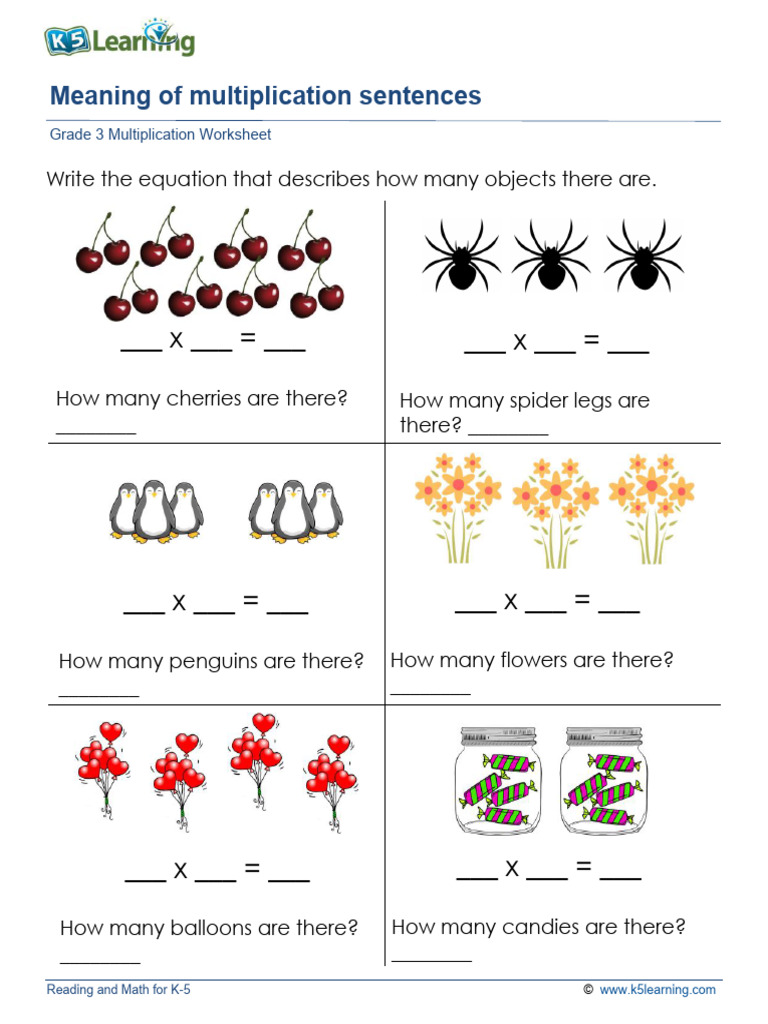 K5 Learning

Meaning of multiplication sentences

Grade 3 Multiplication Worksheet

Write the equation that describes how many objects there are.

___ x ___ = ___

How many cherries are there? ________

___ x ___ = ___

How many spider legs are there? ________

___ x ___ = ___

How many penguins are there? ________

___ x ___ = ___

How many flowers are there? ________

___ x ___ = ___

How many balloons are there? ________

___ x ___ = ___

How many candies are there? ________

Reading and Math for K-5

© www.k5learning.com