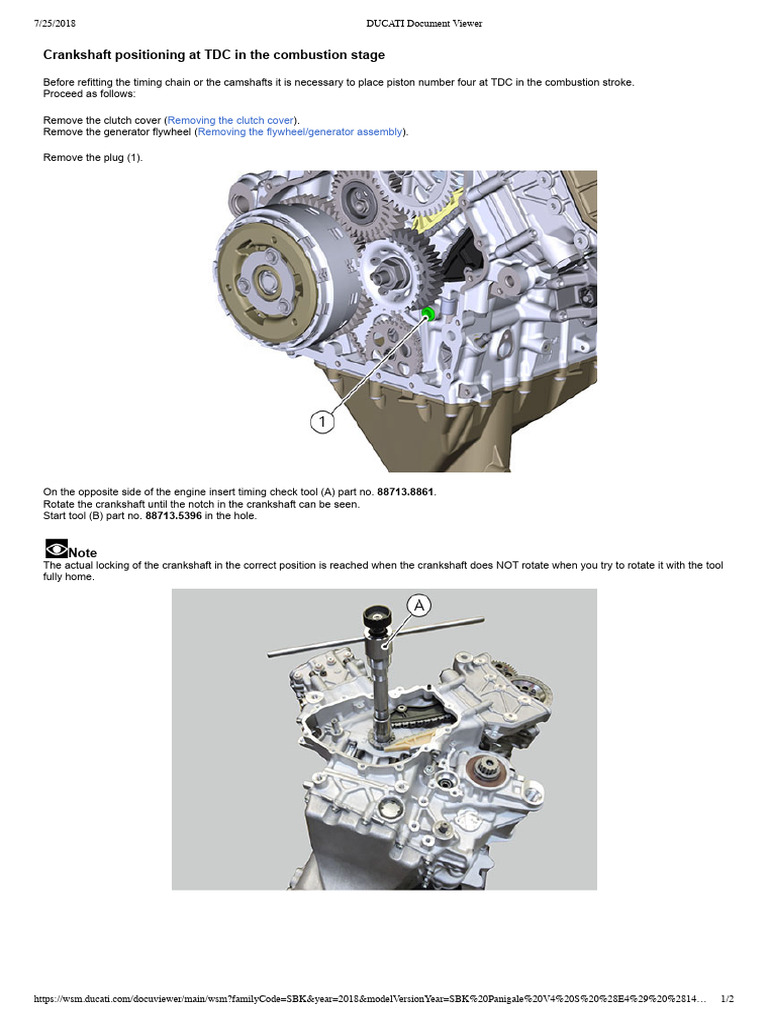 7/25/2018 DUCATI Document Viewer

Crankshaft positioning at TDC in the combustion stage

Before refitting the timing chain or the camshafts it is necessary to place piston number four at TDC in the combustion stroke.
Proceed as follows:

Remove the clutch cover (Removing the clutch cover).
Remove the generator flywheel (Removing the flywheel/generator assembly).

Remove the plug (1).

1

On the opposite side of the engine insert timing check tool (A) part no. 88713.8861.
Rotate the crankshaft until the notch in the crankshaft can be seen.
Start tool (B) part no. 88713.5396 in the hole.

Note
The actual locking of the crankshaft in the correct position is reached when the crankshaft does NOT rotate when you try to rotate it with the tool fully home.

A

https://wsm.ducati.com/docuviewer/main/wsm?familyCode=SBK&year=2018&modelVersionYear=SBK%20Panigale%20V4%20S%20%28E4%29%20%2814… 1/2