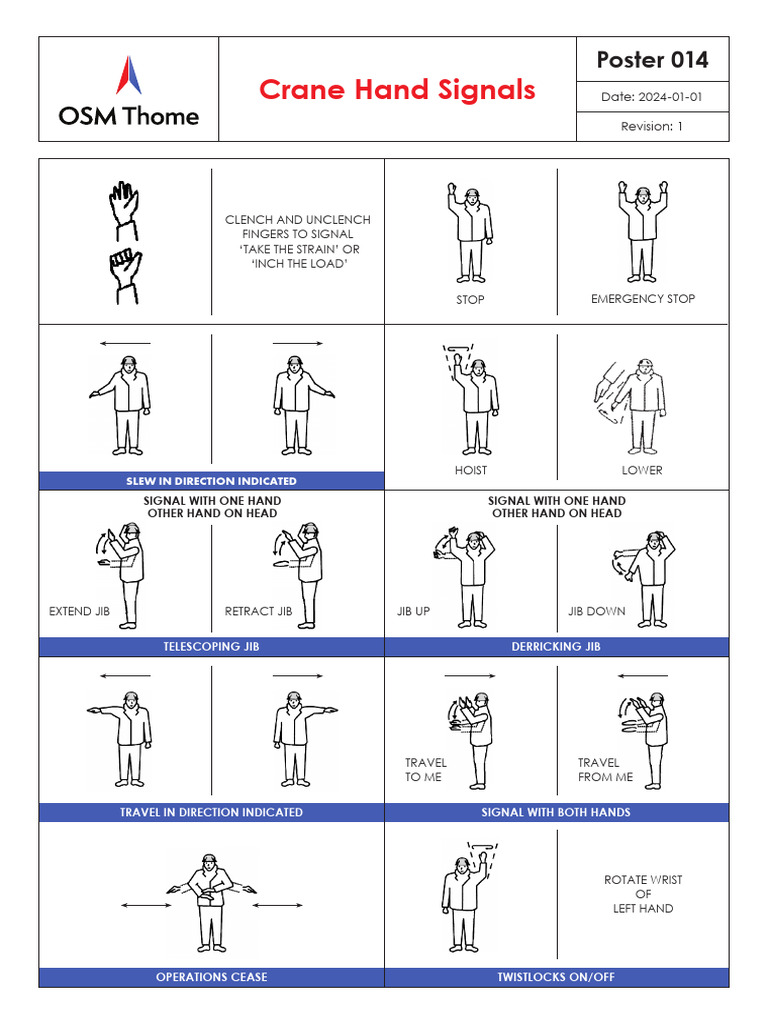 OSM Thome

Crane Hand Signals

Poster 014

Date: 2024-01-01

Revision: 1

CLENCH AND UNCLENCH FINGERS TO SIGNAL 'TAKE THE STRAIN' OR 'INCH THE LOAD'

STOP

EMERGENCY STOP

SLEW IN DIRECTION INDICATED

HOIST

LOWER

SIGNAL WITH ONE HAND OTHER HAND ON HEAD

EXTEND JIB

RETRACT JIB

TELESCOPING JIB

SIGNAL WITH ONE HAND OTHER HAND ON HEAD

JIB UP

JIB DOWN

DERRICKING JIB

TRAVEL IN DIRECTION INDICATED

TRAVEL TO ME

TRAVEL FROM ME

SIGNAL WITH BOTH HANDS

OPERATIONS CEASE

ROTATE WRIST OF LEFT HAND

TWISTLOCKS ON/OFF