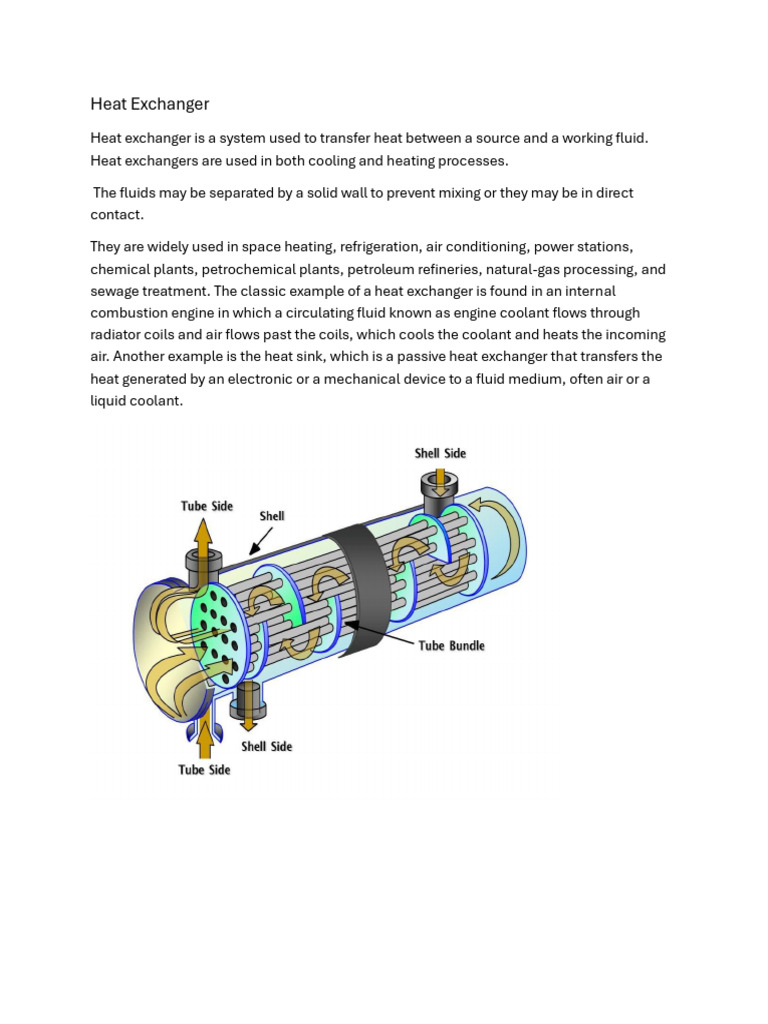 Heat Exchanger

Heat exchanger is a system used to transfer heat between a source and a working fluid. Heat exchangers are used in both cooling and heating processes.

The fluids may be separated by a solid wall to prevent mixing or they may be in direct contact.

They are widely used in space heating, refrigeration, air conditioning, power stations, chemical plants, petrochemical plants, petroleum refineries, natural-gas processing, and sewage treatment. The classic example of a heat exchanger is found in an internal combustion engine in which a circulating fluid known as engine coolant flows through radiator coils and air flows past the coils, which cools the coolant and heats the incoming air. Another example is the heat sink, which is a passive heat exchanger that transfers the heat generated by an electronic or a mechanical device to a fluid medium, often air or a liquid coolant.

Shell Side
Tube Side
Shell
Tube Bundle
Shell Side
Tube Side