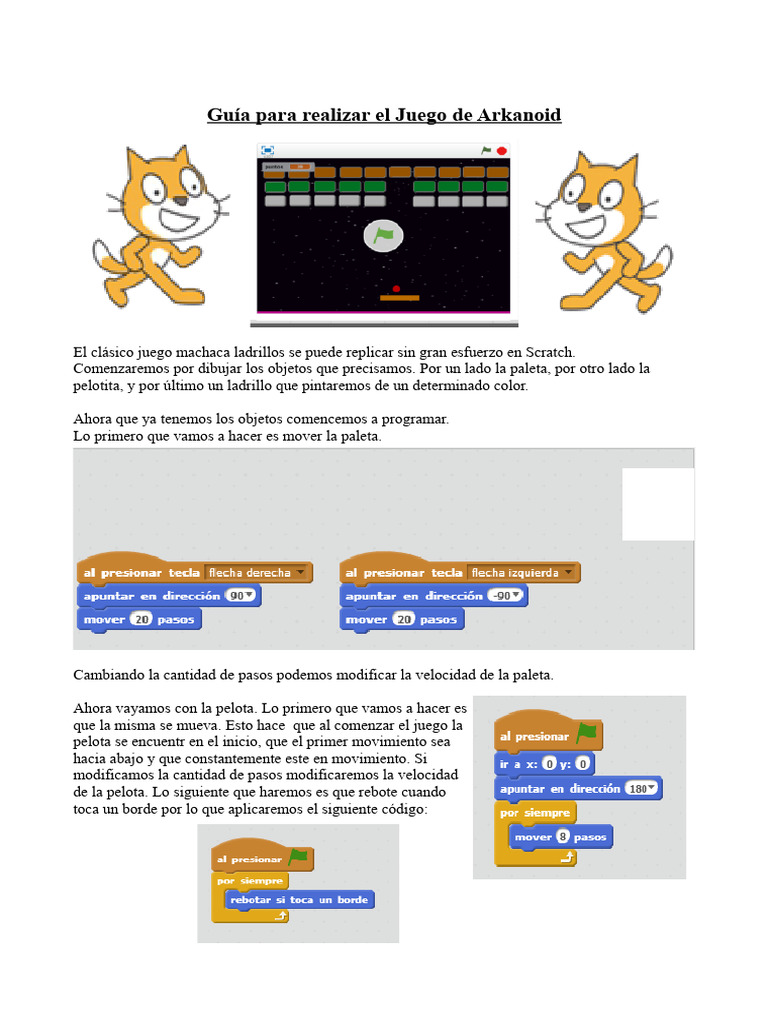 Guía para realizar el Juego de Arkanoid

puntos

El clásico juego machaca ladrillos se puede replicar sin gran esfuerzo en Scratch. Comenzaremos por dibujar los objetos que precisamos. Por un lado la paleta, por otro lado la pelotita, y por último un ladrillo que pintaremos de un determinado color.

Ahora que ya tenemos los objetos comencemos a programar.
Lo primero que vamos a hacer es mover la paleta.

al presionar tecla flecha derecha
apuntar en dirección 90
mover 20 pasos

al presionar tecla flecha izquierda
apuntar en dirección -90
mover 20 pasos

Cambiando la cantidad de pasos podemos modificar la velocidad de la paleta.

Ahora vayamos con la pelota. Lo primero que vamos a hacer es que la misma se mueva. Esto hace que al comenzar el juego la pelota se encuentr en el inicio, que el primer movimiento sea hacia abajo y que constantemente este en movimiento. Si modificamos la cantidad de pasos modificaremos la velocidad de la pelota. Lo siguiente que haremos es que rebote cuando toca un borde por lo que aplicaremos el siguiente código:

al presionar
ir a x: 0 y: 0
apuntar en dirección 180
por siempre
mover 8 pasos

al presionar
por siempre
rebotar si toca un borde