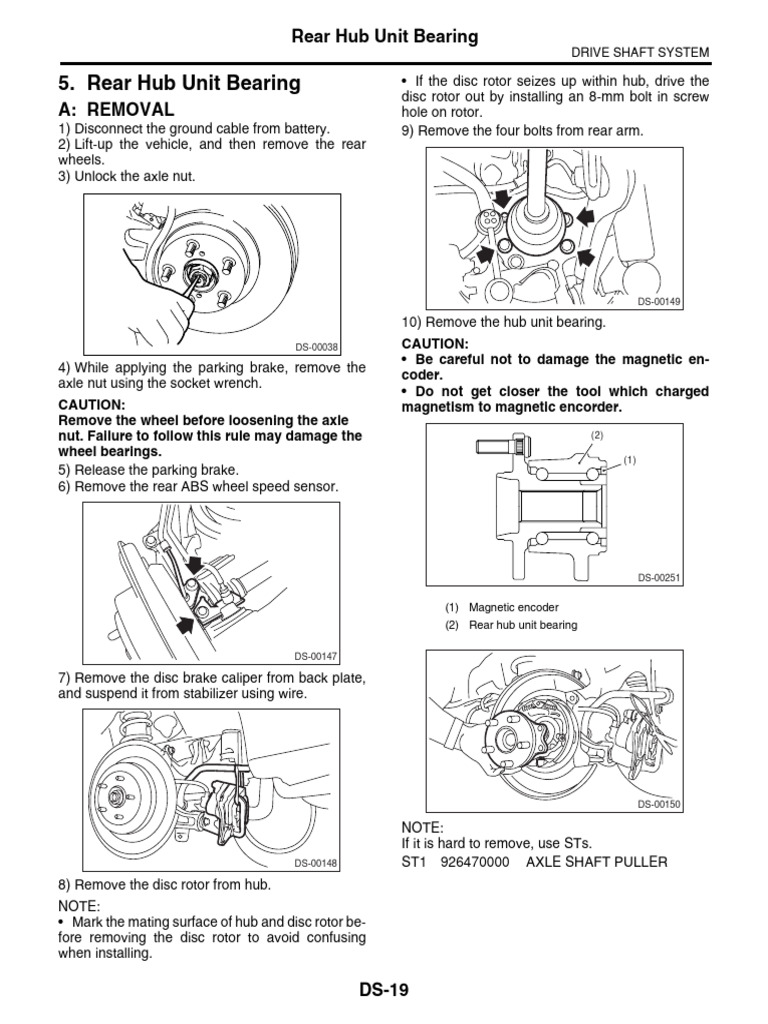 Rear Hub Unit Bearing

DRIVE SHAFT SYSTEM

5. Rear Hub Unit Bearing

A: REMOVAL

1) Disconnect the ground cable from battery.
2) Lift-up the vehicle, and then remove the rear wheels.
3) Unlock the axle nut.

DS-00038

4) While applying the parking brake, remove the axle nut using the socket wrench.

CAUTION:
Remove the wheel before loosening the axle nut. Failure to follow this rule may damage the wheel bearings.

5) Release the parking brake.
6) Remove the rear ABS wheel speed sensor.

DS-00147

7) Remove the disc brake caliper from back plate, and suspend it from stabilizer using wire.

DS-00148

8) Remove the disc rotor from hub.

NOTE:
• Mark the mating surface of hub and disc rotor before removing the disc rotor to avoid confusing when installing.

• If the disc rotor seizes up within hub, drive the disc rotor out by installing an 8-mm bolt in screw hole on rotor.

9) Remove the four bolts from rear arm.

DS-00149

10) Remove the hub unit bearing.

CAUTION:
• Be careful not to damage the magnetic encoder.
• Do not get closer the tool which charged magnetism to magnetic encorder.

(2)
(1)

DS-00251

(1) Magnetic encoder
(2) Rear hub unit bearing

DS-00150

NOTE:
If it is hard to remove, use STs.
ST1 926470000 AXLE SHAFT PULLER

DS-19