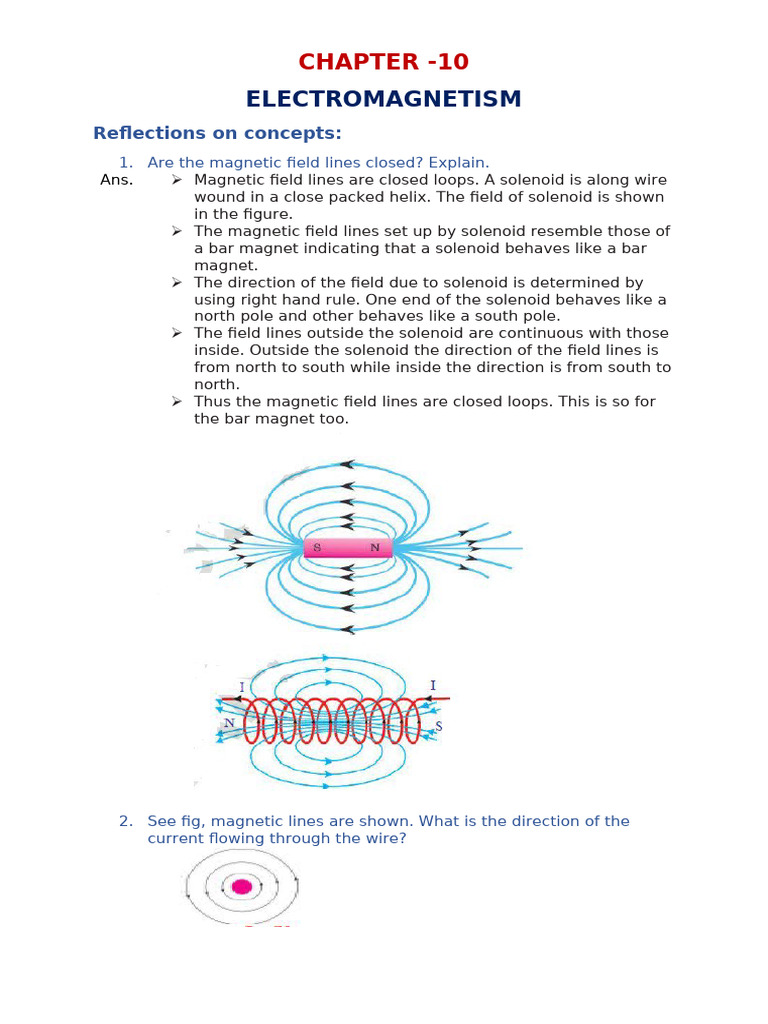 CHAPTER -10

ELECTROMAGNETISM

Reflections on concepts:

1. Are the magnetic field lines closed? Explain.

Ans.
➢ Magnetic field lines are closed loops. A solenoid is along wire wound in a close packed helix. The field of solenoid is shown in the figure.
➢ The magnetic field lines set up by solenoid resemble those of a bar magnet indicating that a solenoid behaves like a bar magnet.
➢ The direction of the field due to solenoid is determined by using right hand rule. One end of the solenoid behaves like a north pole and other behaves like a south pole.
➢ The field lines outside the solenoid are continuous with those inside. Outside the solenoid the direction of the field lines is from north to south while inside the direction is from south to north.
➢ Thus the magnetic field lines are closed loops. This is so for the bar magnet too.

S N

I I
N S

2. See fig, magnetic lines are shown. What is the direction of the current flowing through the wire?