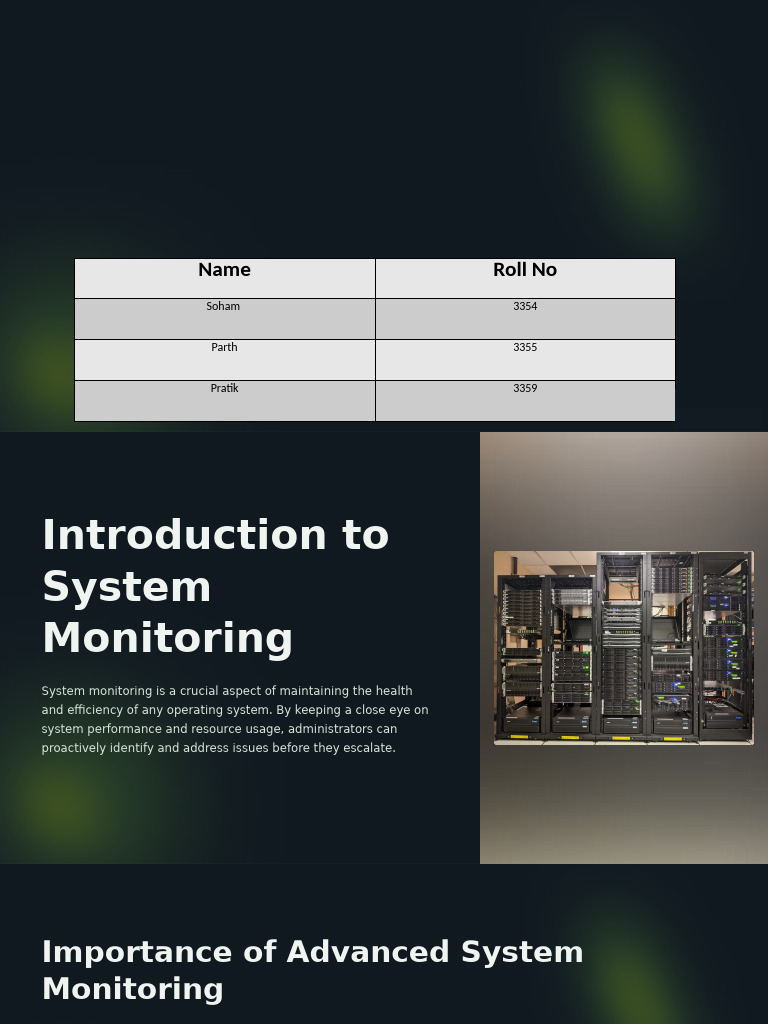 | Name | Roll No |
|---|---|
| Soham | 3354 |
| Parth | 3355 |
| Pratik | 3359 |

Introduction to System Monitoring

System monitoring is a crucial aspect of maintaining the health and efficiency of any operating system. By keeping a close eye on system performance and resource usage, administrators can proactively identify and address issues before they escalate.

Importance of Advanced System Monitoring