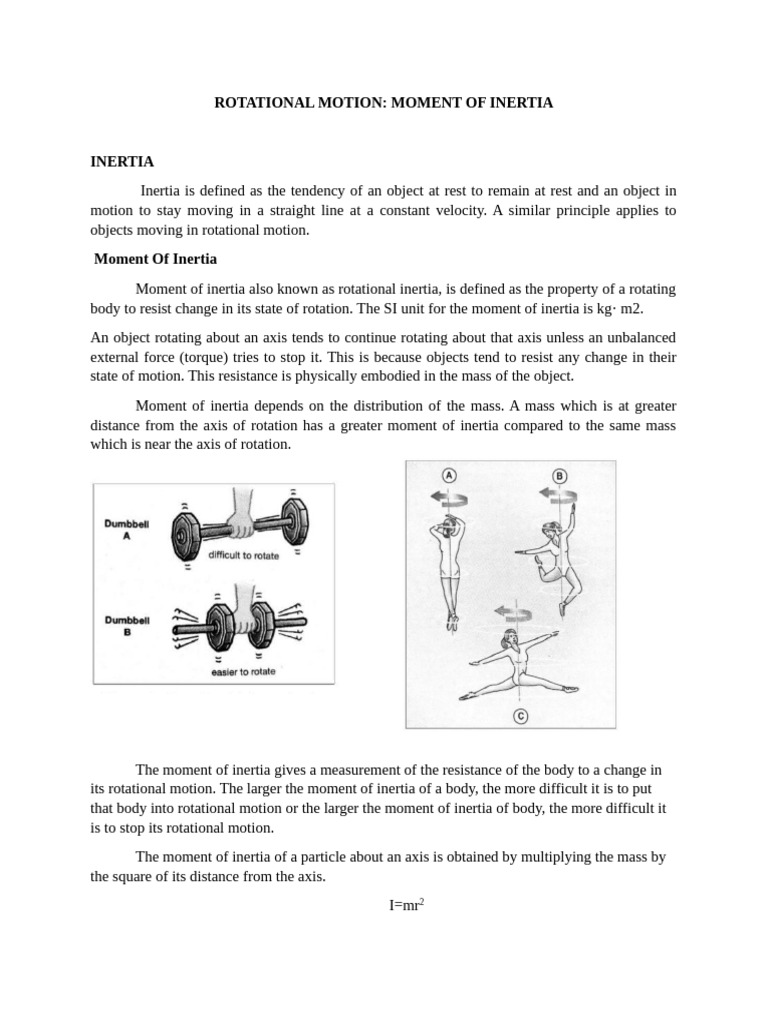 ROTATIONAL MOTION: MOMENT OF INERTIA

INERTIA

Inertia is defined as the tendency of an object at rest to remain at rest and an object in motion to stay moving in a straight line at a constant velocity. A similar principle applies to objects moving in rotational motion.

Moment Of Inertia

Moment of inertia also known as rotational inertia, is defined as the property of a rotating body to resist change in its state of rotation. The SI unit for the moment of inertia is kg· m2.

An object rotating about an axis tends to continue rotating about that axis unless an unbalanced external force (torque) tries to stop it. This is because objects tend to resist any change in their state of motion. This resistance is physically embodied in the mass of the object.

Moment of inertia depends on the distribution of the mass. A mass which is at greater distance from the axis of rotation has a greater moment of inertia compared to the same mass which is near the axis of rotation.

Dumbbell A

difficult to rotate

Dumbbell B

easier to rotate

A

B

C

The moment of inertia gives a measurement of the resistance of the body to a change in its rotational motion. The larger the moment of inertia of a body, the more difficult it is to put that body into rotational motion or the larger the moment of inertia of body, the more difficult it is to stop its rotational motion.

The moment of inertia of a particle about an axis is obtained by multiplying the mass by the square of its distance from the axis.

$I=mr^2$