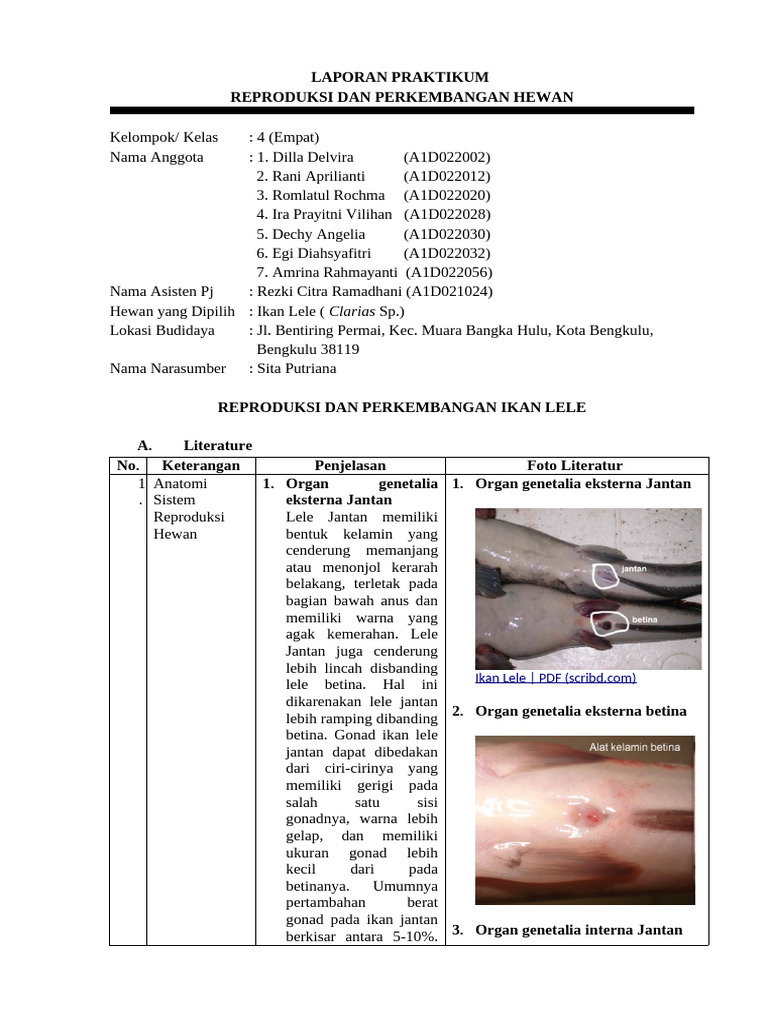 LAPORAN PRAKTIKUM
REPRODUKSI DAN PERKEMBANGAN HEWAN

Kelompok/ Kelas : 4 (Empat)
Nama Anggota : 1. Dilla Delvira (A1D022002)
2. Rani Aprilianti (A1D022012)
3. Romlatul Rochma (A1D022020)
4. Ira Prayitni Vilihan (A1D022028)
5. Dechy Angelia (A1D022030)
6. Egi Diahsyafitri (A1D022032)
7. Amrina Rahmayanti (A1D022056)
Nama Asisten Pj : Rezki Citra Ramadhani (A1D021024)
Hewan yang Dipilih : Ikan Lele ( Clarias Sp.)
Lokasi Budidaya : Jl. Bentiring Permai, Kec. Muara Bangka Hulu, Kota Bengkulu, Bengkulu 38119
Nama Narasumber : Sita Putriana

REPRODUKSI DAN PERKEMBANGAN IKAN LELE

A. Literature

| No. | Keterangan | Penjelasan | Foto Literatur |
|---|---|---|---|
| 1. | Anatomi Sistem Reproduksi Hewan | 1. Organ genetalia eksterna Jantan Lele Jantan memiliki bentuk kelamin yang cenderung memanjang atau menonjol kerarah belakang, terletak pada bagian bawah anus dan memiliki warna yang agak kemerahan. Lele Jantan juga cenderung lebih lincah disbanding lele betina. Hal ini dikarenakan lele jantan lebih ramping dibanding betina. Gonad ikan lele jantan dapat dibedakan dari ciri-cirinya yang memiliki gerigi pada salah satu sisi gonadnya, warna lebih gelap, dan memiliki ukuran gonad lebih kecil dari pada betinanya. Umumnya pertambahan berat gonad pada ikan jantan berkisar antara 5-10%. | 1. Organ genetalia eksterna Jantan jantan betina Ikan Lele \| PDF (scribd.com) 2. Organ genetalia eksterna betina Alat kelamin betina 3. Organ genetalia interna Jantan |