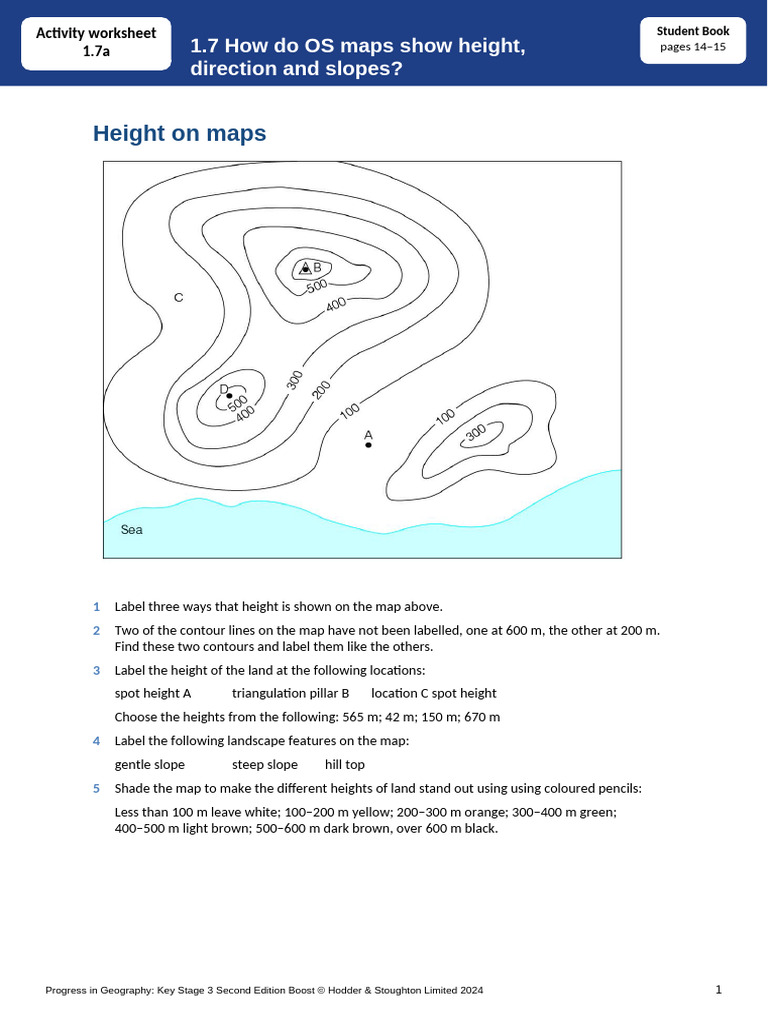 Activity worksheet
1.7a

1.7 How do OS maps show height, direction and slopes?

Student Book
pages 14–15

Height on maps

B
500
400
C
D
500
400
300
200
100
A
100
300
Sea

1 Label three ways that height is shown on the map above.

2 Two of the contour lines on the map have not been labelled, one at 600 m, the other at 200 m. Find these two contours and label them like the others.

3 Label the height of the land at the following locations:

spot height A triangulation pillar B location C spot height

Choose the heights from the following: 565 m; 42 m; 150 m; 670 m

4 Label the following landscape features on the map:

gentle slope steep slope hill top

5 Shade the map to make the different heights of land stand out using using coloured pencils:

Less than 100 m leave white; 100–200 m yellow; 200–300 m orange; 300–400 m green; 400–500 m light brown; 500–600 m dark brown, over 600 m black.

Progress in Geography: Key Stage 3 Second Edition Boost © Hodder & Stoughton Limited 2024

1