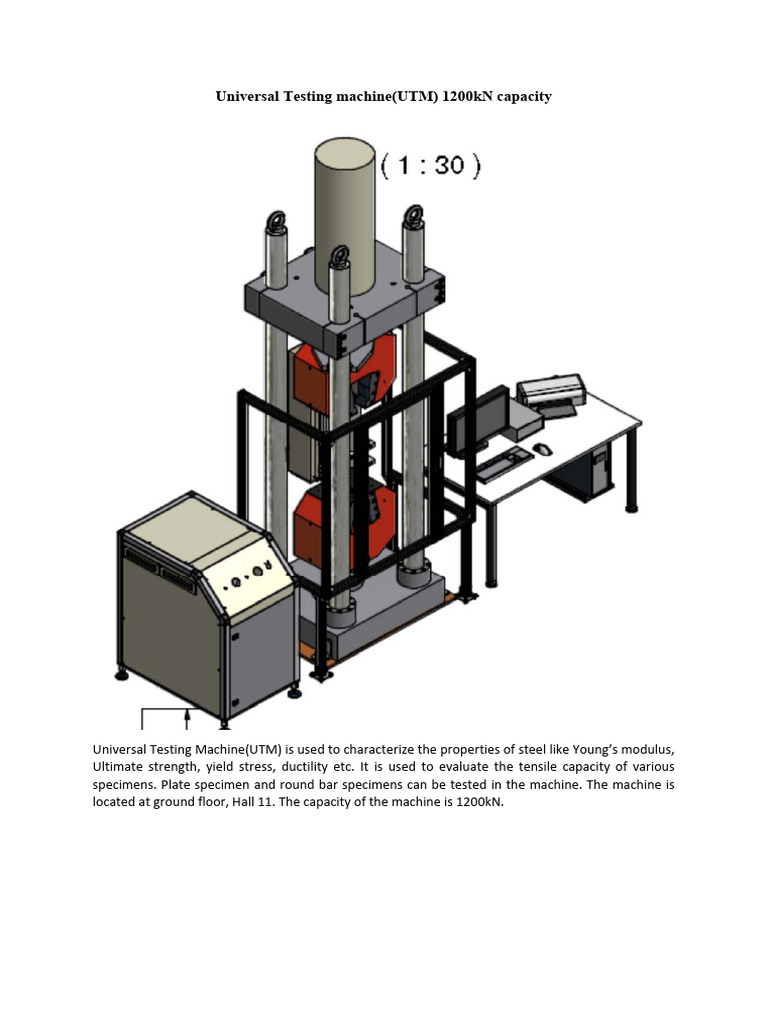 Universal Testing machine(UTM) 1200kN capacity

( 1 : 30 )

Universal Testing Machine(UTM) is used to characterize the properties of steel like Young's modulus, Ultimate strength, yield stress, ductility etc. It is used to evaluate the tensile capacity of various specimens. Plate specimen and round bar specimens can be tested in the machine. The machine is located at ground floor, Hall 11. The capacity of the machine is 1200kN.