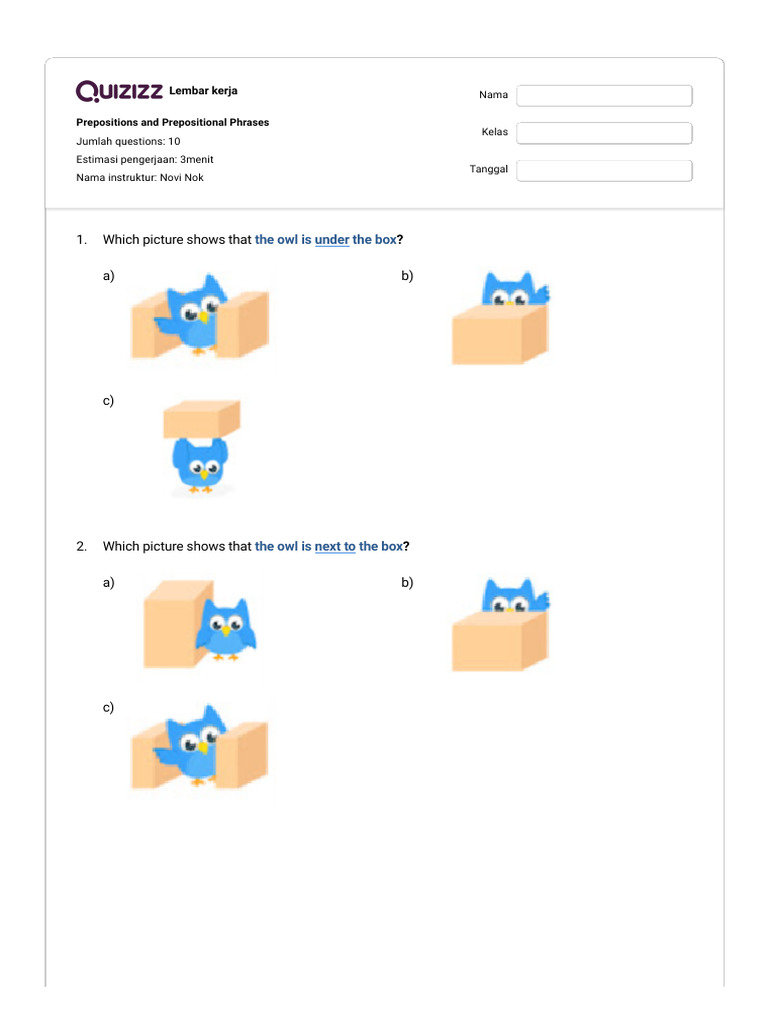 QUIZIZZ Lembar kerja

Prepositions and Prepositional Phrases
Jumlah questions: 10
Estimasi pengerjaan: 3menit
Nama instruktur: Novi Nok

Nama
Kelas
Tanggal

1. Which picture shows that the owl is under the box?

a)

b)

c)

2. Which picture shows that the owl is next to the box?

a)

b)

c)