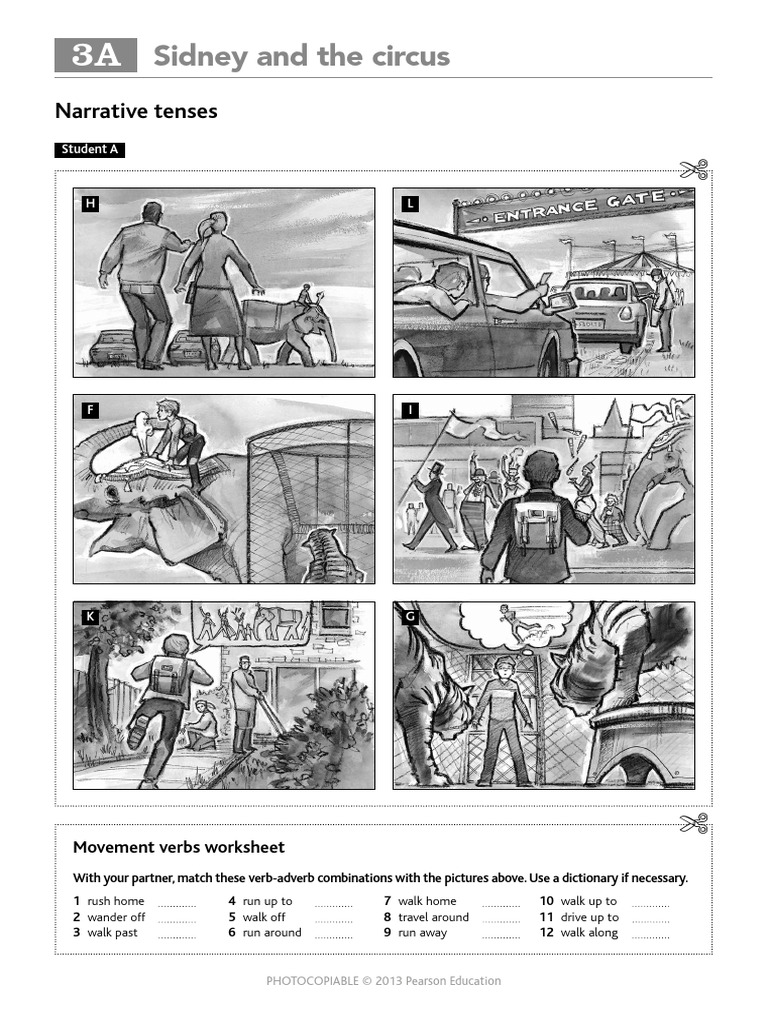 3A Sidney and the circus

Narrative tenses

Student A

H

L

ENTRANCE GATE

F

I

K

G

Movement verbs worksheet

With your partner, match these verb-adverb combinations with the pictures above. Use a dictionary if necessary.

1 rush home ............
2 wander off ............
3 walk past ............
4 run up to ............
5 walk off ............
6 run around ............
7 walk home ............
8 travel around ............
9 run away ............
10 walk up to ............
11 drive up to ............
12 walk along ............

PHOTOCOPIABLE © 2013 Pearson Education