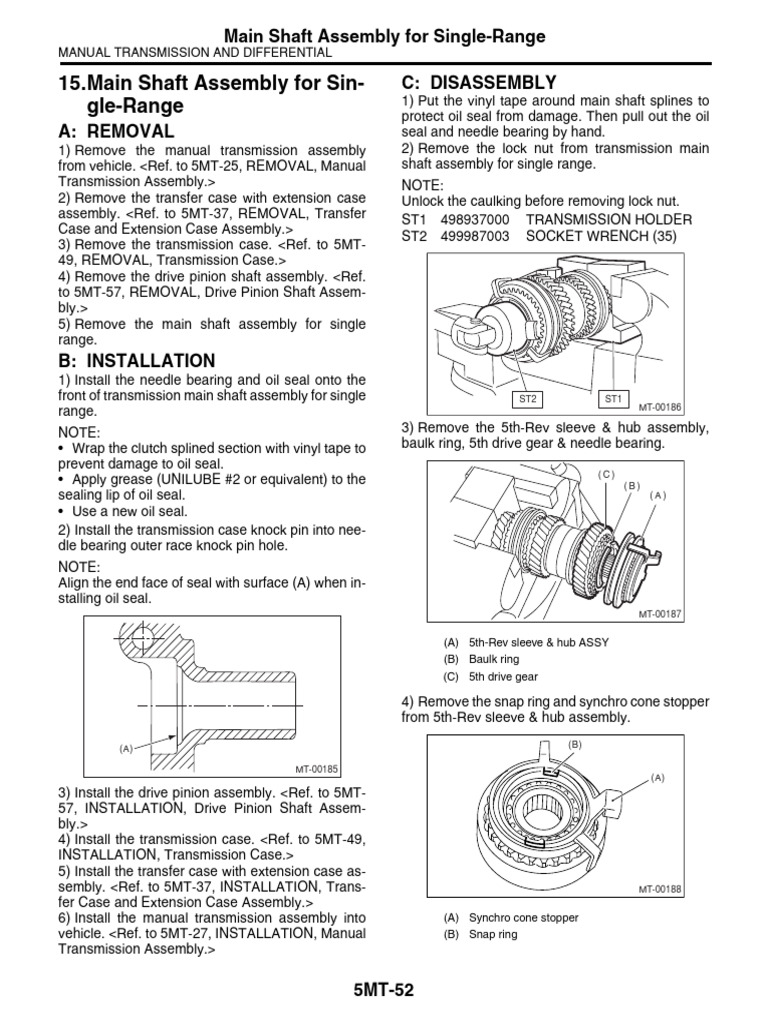 Main Shaft Assembly for Single-Range
MANUAL TRANSMISSION AND DIFFERENTIAL

15.Main Shaft Assembly for Single-Range

A: REMOVAL

1) Remove the manual transmission assembly from vehicle. <Ref. to 5MT-25, REMOVAL, Manual Transmission Assembly.>
2) Remove the transfer case with extension case assembly. <Ref. to 5MT-37, REMOVAL, Transfer Case and Extension Case Assembly.>
3) Remove the transmission case. <Ref. to 5MT-49, REMOVAL, Transmission Case.>
4) Remove the drive pinion shaft assembly. <Ref. to 5MT-57, REMOVAL, Drive Pinion Shaft Assembly.>
5) Remove the main shaft assembly for single range.

B: INSTALLATION

1) Install the needle bearing and oil seal onto the front of transmission main shaft assembly for single range.

NOTE:
• Wrap the clutch splined section with vinyl tape to prevent damage to oil seal.
• Apply grease (UNILUBE #2 or equivalent) to the sealing lip of oil seal.
• Use a new oil seal.

2) Install the transmission case knock pin into needle bearing outer race knock pin hole.

NOTE:
Align the end face of seal with surface (A) when installing oil seal.

(A)
MT-00185

3) Install the drive pinion assembly. <Ref. to 5MT-57, INSTALLATION, Drive Pinion Shaft Assembly.>
4) Install the transmission case. <Ref. to 5MT-49, INSTALLATION, Transmission Case.>
5) Install the transfer case with extension case assembly. <Ref. to 5MT-37, INSTALLATION, Transfer Case and Extension Case Assembly.>
6) Install the manual transmission assembly into vehicle. <Ref. to 5MT-27, INSTALLATION, Manual Transmission Assembly.>

C: DISASSEMBLY

1) Put the vinyl tape around main shaft splines to protect oil seal from damage. Then pull out the oil seal and needle bearing by hand.
2) Remove the lock nut from transmission main shaft assembly for single range.

NOTE:
Unlock the caulking before removing lock nut.

ST1 498937000 TRANSMISSION HOLDER
ST2 499987003 SOCKET WRENCH (35)

ST2 ST1
MT-00186

3) Remove the 5th-Rev sleeve & hub assembly, baulk ring, 5th drive gear & needle bearing.

(C) (B) (A)
MT-00187

(A) 5th-Rev sleeve & hub ASSY
(B) Baulk ring
(C) 5th drive gear

4) Remove the snap ring and synchro cone stopper from 5th-Rev sleeve & hub assembly.

(B) (A)
MT-00188

(A) Synchro cone stopper
(B) Snap ring

5MT-52