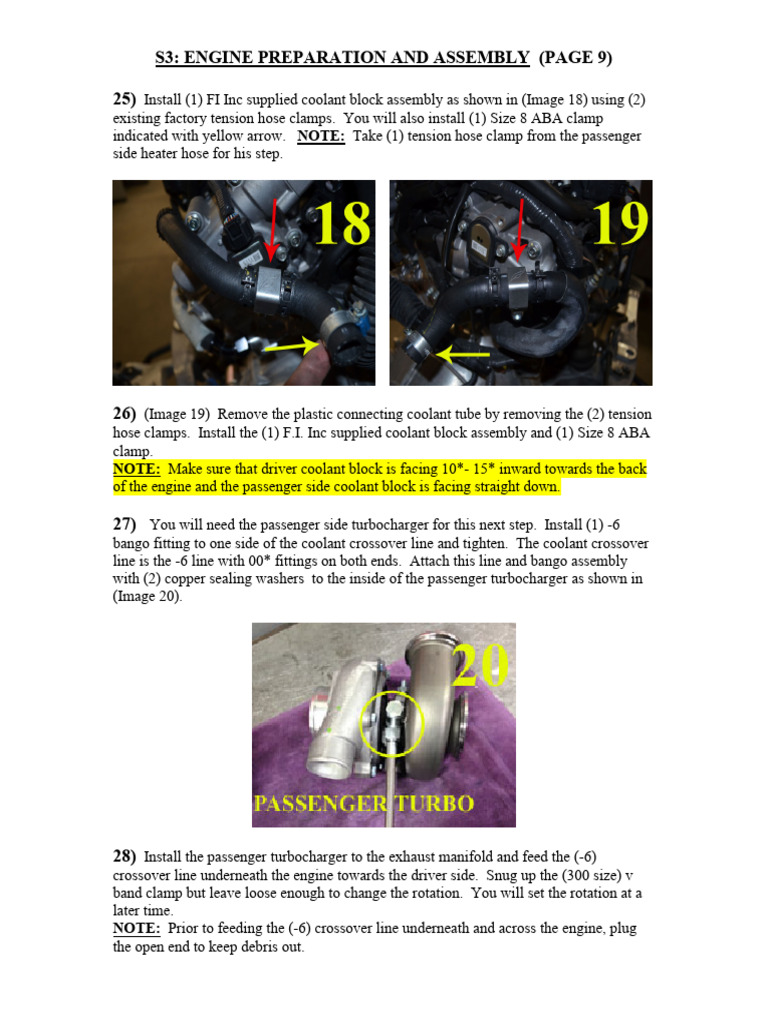 S3: ENGINE PREPARATION AND ASSEMBLY (PAGE 9)

25) Install (1) FI Inc supplied coolant block assembly as shown in (Image 18) using (2) existing factory tension hose clamps. You will also install (1) Size 8 ABA clamp indicated with yellow arrow. NOTE: Take (1) tension hose clamp from the passenger side heater hose for his step.

18

19

26) (Image 19) Remove the plastic connecting coolant tube by removing the (2) tension hose clamps. Install the (1) F.I. Inc supplied coolant block assembly and (1) Size 8 ABA clamp.
NOTE: Make sure that driver coolant block is facing 10*- 15* inward towards the back of the engine and the passenger side coolant block is facing straight down.

27) You will need the passenger side turbocharger for this next step. Install (1) -6 bango fitting to one side of the coolant crossover line and tighten. The coolant crossover line is the -6 line with 00* fittings on both ends. Attach this line and bango assembly with (2) copper sealing washers to the inside of the passenger turbocharger as shown in (Image 20).

20

PASSENGER TURBO

28) Install the passenger turbocharger to the exhaust manifold and feed the (-6) crossover line underneath the engine towards the driver side. Snug up the (300 size) v band clamp but leave loose enough to change the rotation. You will set the rotation at a later time.
NOTE: Prior to feeding the (-6) crossover line underneath and across the engine, plug the open end to keep debris out.