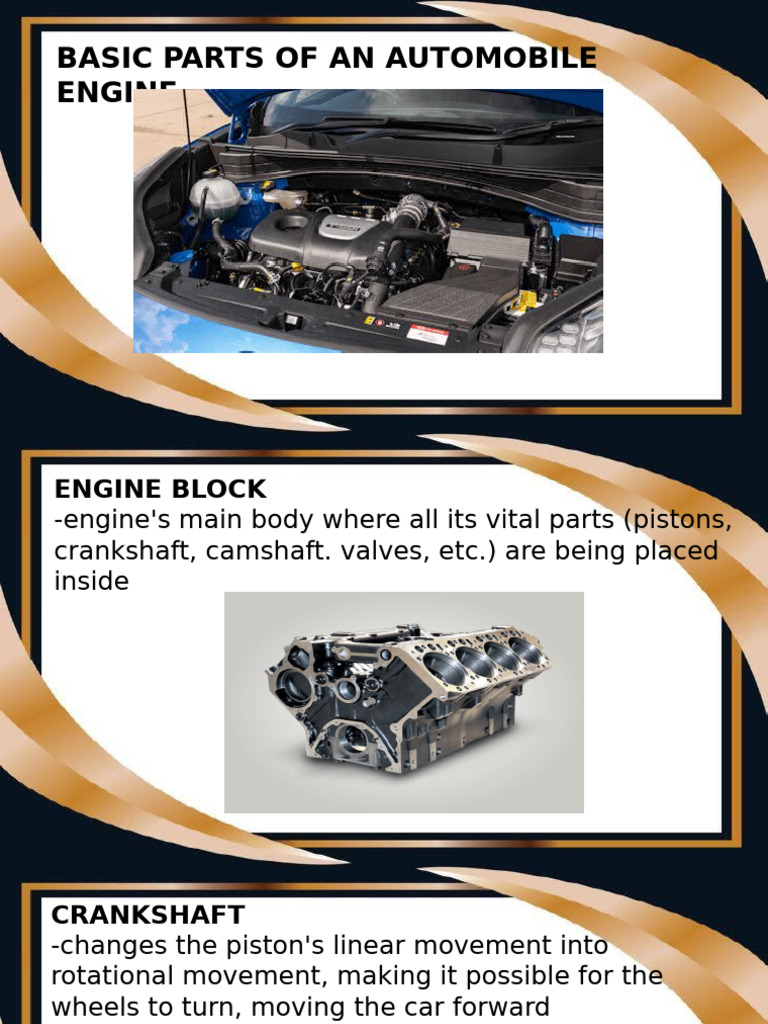 BASIC PARTS OF AN AUTOMOBILE ENGINE

ENGINE BLOCK
-engine's main body where all its vital parts (pistons, crankshaft, camshaft. valves, etc.) are being placed inside

CRANKSHAFT
-changes the piston's linear movement into rotational movement, making it possible for the wheels to turn, moving the car forward