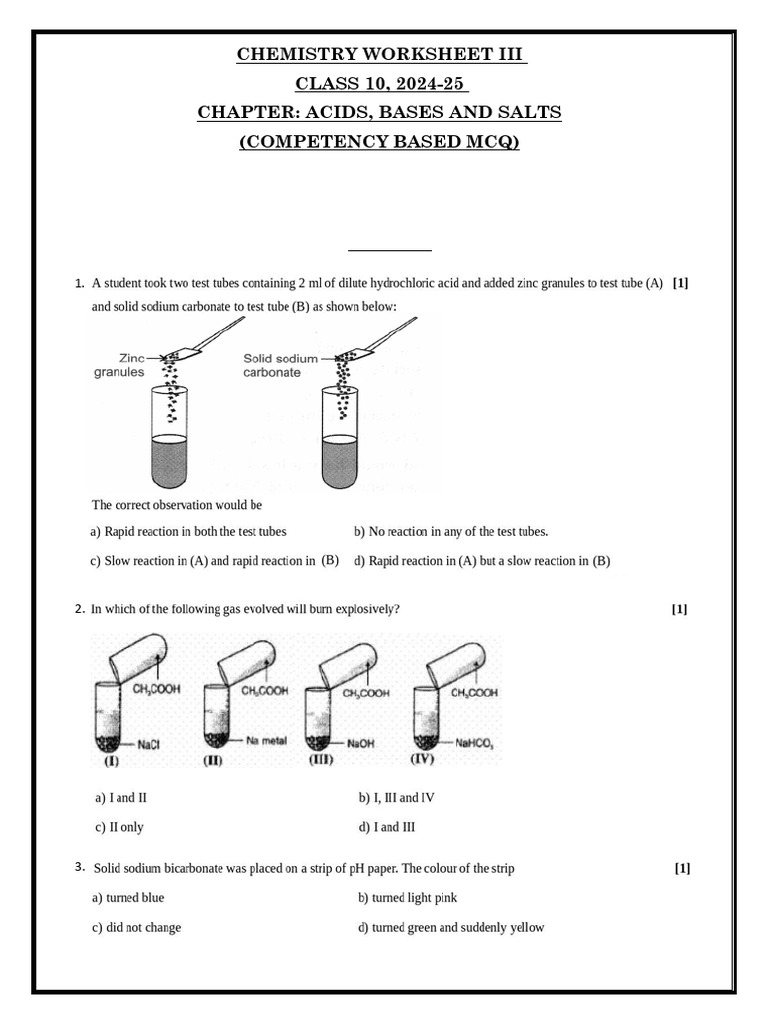 CHEMISTRY WORKSHEET III
CLASS 10, 2024-25
CHAPTER: ACIDS, BASES AND SALTS
(COMPETENCY BASED MCQ)

1. A student took two test tubes containing 2 ml of dilute hydrochloric acid and added zinc granules to test tube (A) and solid sodium carbonate to test tube (B) as shown below: [1]

Zinc granules
Solid sodium carbonate

The correct observation would be

a) Rapid reaction in both the test tubes
b) No reaction in any of the test tubes.
c) Slow reaction in (A) and rapid reaction in (B)
d) Rapid reaction in (A) but a slow reaction in (B)

2. In which of the following gas evolved will burn explosively? [1]

$CH_3COOH$
NaCl
(I)
$CH_3COOH$
Na metal
(II)
$CH_3COOH$
NaOH
(III)
$CH_3COOH$
$NaHCO_3$
(IV)

a) I and II
b) I, III and IV
c) II only
d) I and III

3. Solid sodium bicarbonate was placed on a strip of pH paper. The colour of the strip [1]

a) turned blue
b) turned light pink
c) did not change
d) turned green and suddenly yellow