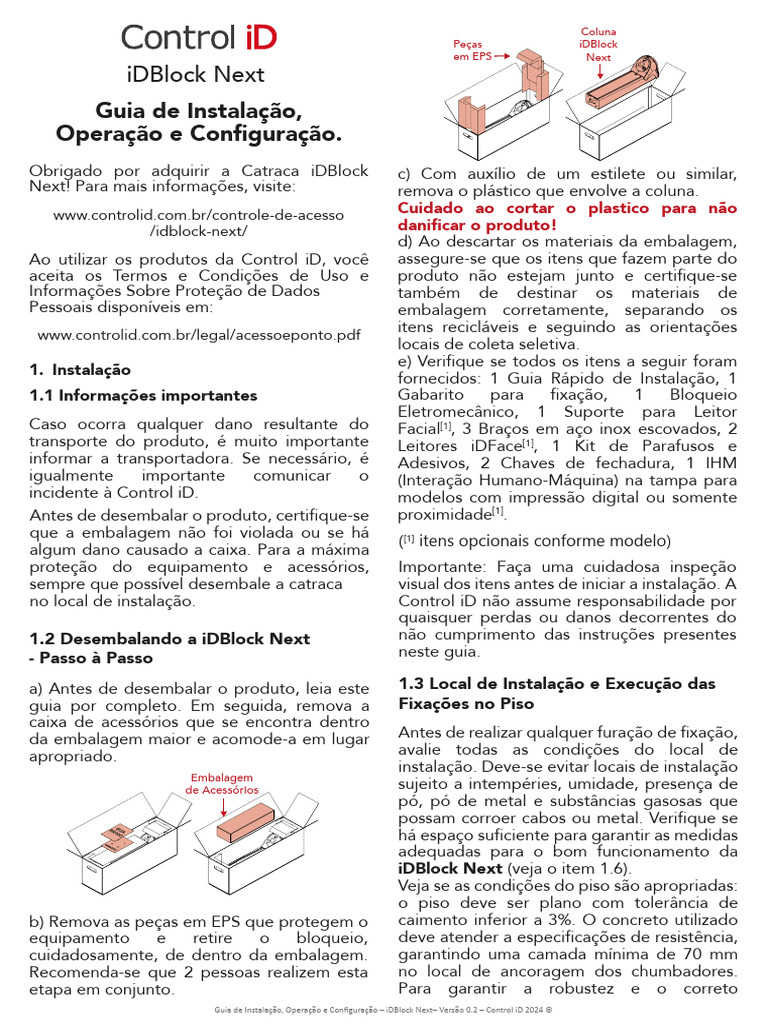 Control iD
iDBlock Next

Guia de Instalação, Operação e Configuração.

Obrigado por adquirir a Catraca iDBlock Next! Para mais informações, visite:

www.controlid.com.br/controle-de-acesso/idblock-next/

Ao utilizar os produtos da Control iD, você aceita os Termos e Condições de Uso e Informações Sobre Proteção de Dados Pessoais disponíveis em:

www.controlid.com.br/legal/acessoeponto.pdf

1. Instalação

1.1 Informações importantes

Caso ocorra qualquer dano resultante do transporte do produto, é muito importante informar a transportadora. Se necessário, é igualmente importante comunicar o incidente à Control iD.

Antes de desembalar o produto, certifique-se que a embalagem não foi violada ou se há algum dano causado a caixa. Para a máxima proteção do equipamento e acessórios, sempre que possível desembale a catraca no local de instalação.

1.2 Desembalando a iDBlock Next - Passo à Passo

a) Antes de desembalar o produto, leia este guia por completo. Em seguida, remova a caixa de acessórios que se encontra dentro da embalagem maior e acomode-a em lugar apropriado.

Embalagem de Acessórios

b) Remova as peças em EPS que protegem o equipamento e retire o bloqueio, cuidadosamente, de dentro da embalagem. Recomenda-se que 2 pessoas realizem esta etapa em conjunto.

Peças em EPS

Coluna iDBlock Next

c) Com auxílio de um estilete ou similar, remova o plástico que envolve a coluna.
Cuidado ao cortar o plastico para não danificar o produto!
d) Ao descartar os materiais da embalagem, assegure-se que os itens que fazem parte do produto não estejam junto e certifique-se também de destinar os materiais de embalagem corretamente, separando os itens recicláveis e seguindo as orientações locais de coleta seletiva.
e) Verifique se todos os itens a seguir foram fornecidos: 1 Guia Rápido de Instalação, 1 Gabarito para fixação, 1 Bloqueio Eletromecânico, 1 Suporte para Leitor Facial$^{[1]}$, 3 Braços em aço inox escovados, 2 Leitores iDFace$^{[1]}$, 1 Kit de Parafusos e Adesivos, 2 Chaves de fechadura, 1 IHM (Interação Humano-Máquina) na tampa para modelos com impressão digital ou somente proximidade$^{[1]}$.

($^{[1]}$ itens opcionais conforme modelo)

Importante: Faça uma cuidadosa inspeção visual dos itens antes de iniciar a instalação. A Control iD não assume responsabilidade por quaisquer perdas ou danos decorrentes do não cumprimento das instruções presentes neste guia.

1.3 Local de Instalação e Execução das Fixações no Piso

Antes de realizar qualquer furação de fixação, avalie todas as condições do local de instalação. Deve-se evitar locais de instalação sujeito a intempéries, umidade, presença de pó, pó de metal e substâncias gasosas que possam corroer cabos ou metal. Verifique se há espaço suficiente para garantir as medidas adequadas para o bom funcionamento da iDBlock Next (veja o item 1.6).
Veja se as condições do piso são apropriadas: o piso deve ser plano com tolerância de caimento inferior a 3%. O concreto utilizado deve atender a especificações de resistência, garantindo uma camada mínima de 70 mm no local de ancoragem dos chumbadores. Para garantir a robustez e o correto

Guia de Instalação, Operação e Configuração – iDBlock Next– Versão 0.2 – Control iD 2024 ©