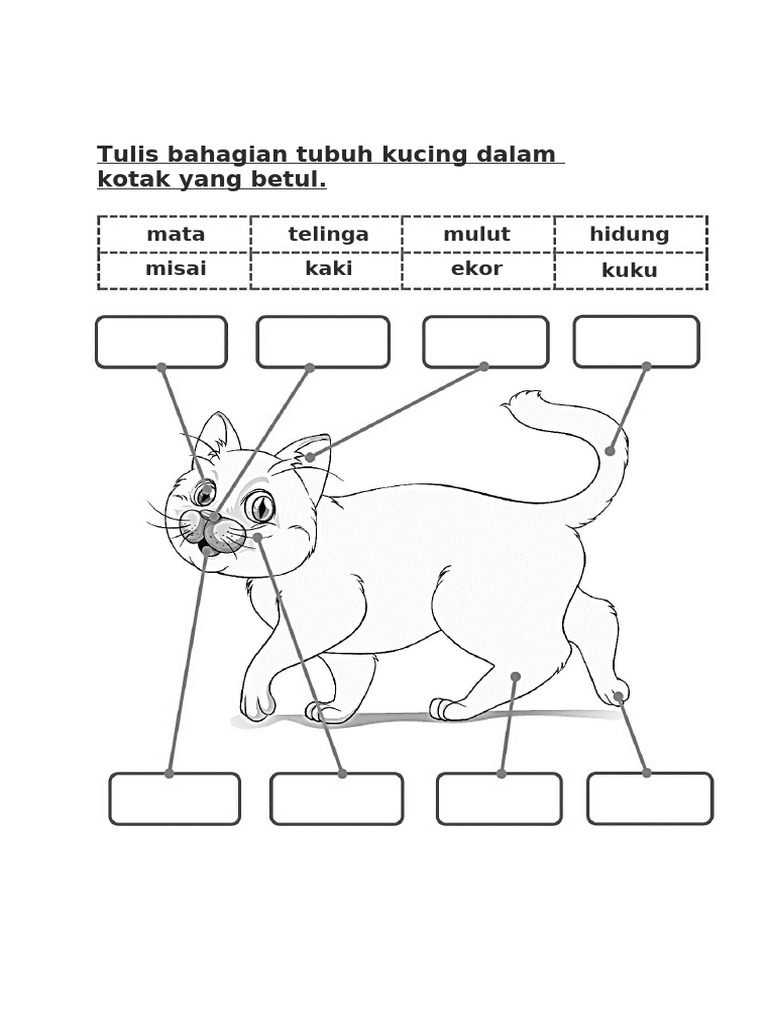 Tulis bahagian tubuh kucing dalam kotak yang betul.

| mata | telinga | mulut | hidung |
|---|---|---|---|
| misai | kaki | ekor | kuku |