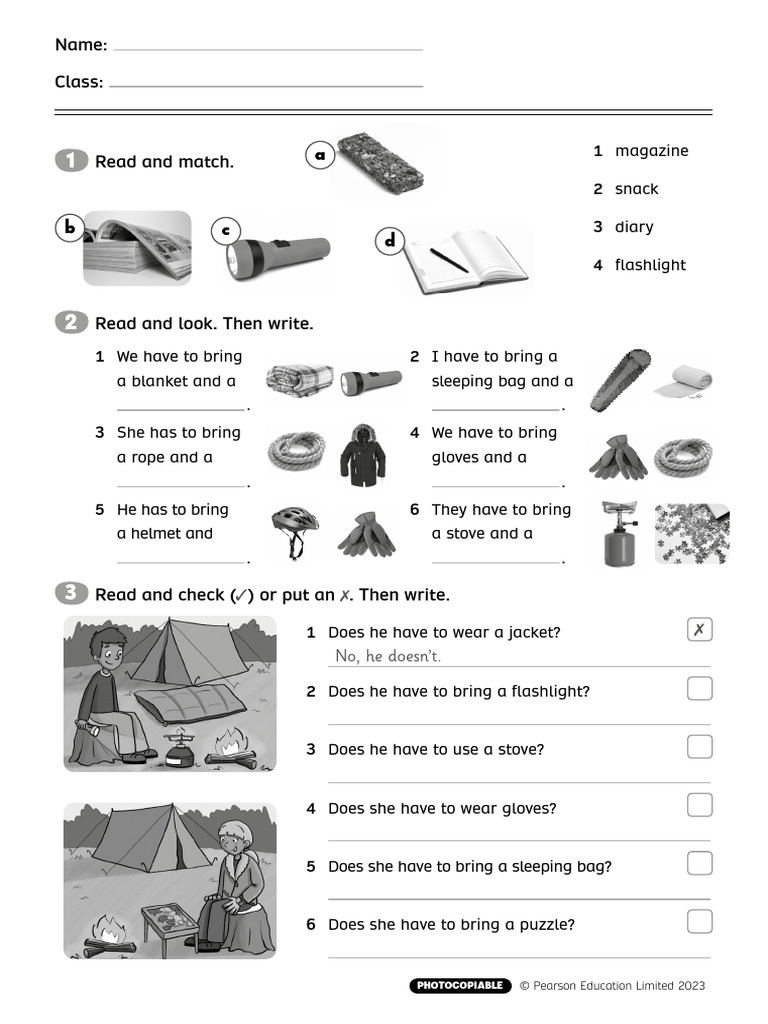 Name:

Class:

1 Read and match.

a

b

c

d

1 magazine

2 snack

3 diary

4 flashlight

2 Read and look. Then write.

1 We have to bring a blanket and a ______.

2 I have to bring a sleeping bag and a ______.

3 She has to bring a rope and a ______.

4 We have to bring gloves and a ______.

5 He has to bring a helmet and ______.

6 They have to bring a stove and a ______.

3 Read and check (✓) or put an ✗. Then write.

1 Does he have to wear a jacket? ✗
No, he doesn't.

2 Does he have to bring a flashlight?

3 Does he have to use a stove?

4 Does she have to wear gloves?

5 Does she have to bring a sleeping bag?

6 Does she have to bring a puzzle?

PHOTOCOPIABLE © Pearson Education Limited 2023