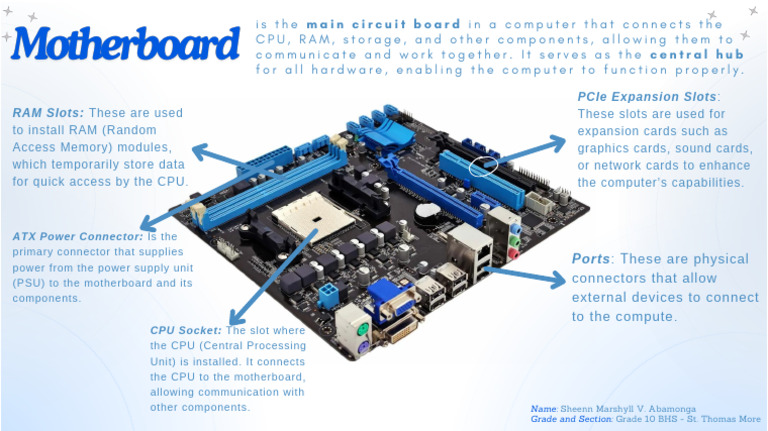 Motherboard is the main circuit board in a computer that connects the CPU, RAM, storage, and other components, allowing them to communicate and work together. It serves as the central hub for all hardware, enabling the computer to function properly.

RAM Slots: These are used to install RAM (Random Access Memory) modules, which temporarily store data for quick access by the CPU.

ATX Power Connector: Is the primary connector that supplies power from the power supply unit (PSU) to the motherboard and its components.

CPU Socket: The slot where the CPU (Central Processing Unit) is installed. It connects the CPU to the motherboard, allowing communication with other components.

PCIe Expansion Slots: These slots are used for expansion cards such as graphics cards, sound cards, or network cards to enhance the computer's capabilities.

Ports: These are physical connectors that allow external devices to connect to the compute.

Name: Sheenn Marshyll V. Abamonga
Grade and Section: Grade 10 BHS - St. Thomas More