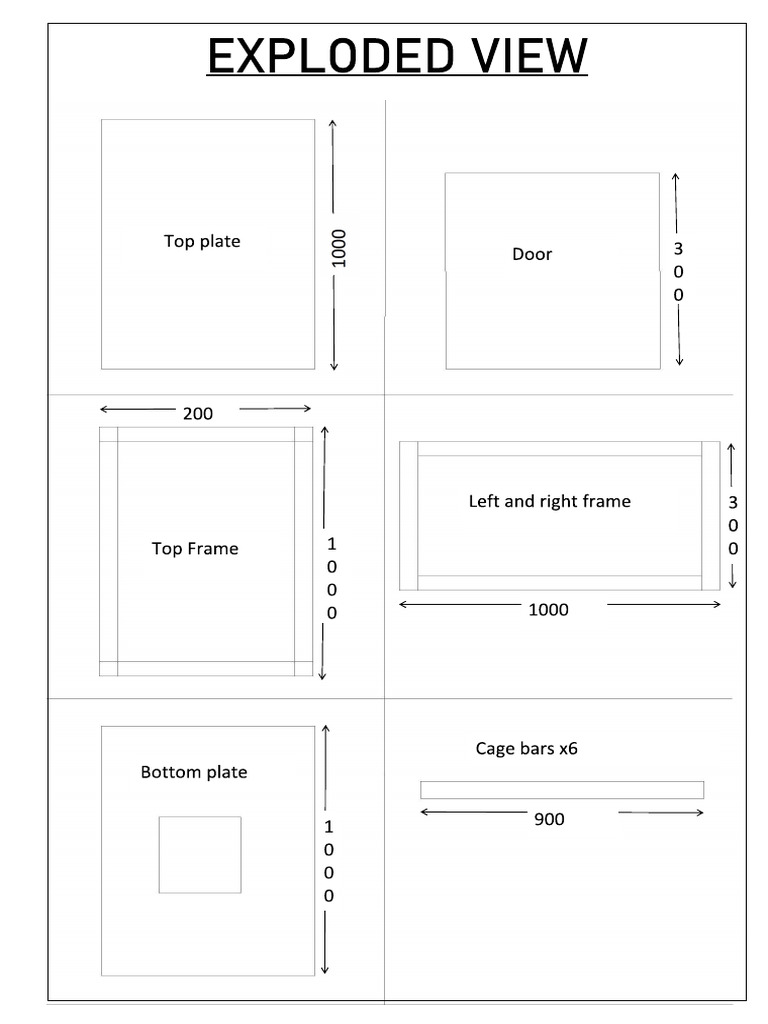 EXPLODED VIEW

Top plate

1000

Door

300

200

Top Frame

1000

Left and right frame

300

1000

Bottom plate

1000

Cage bars x6

900