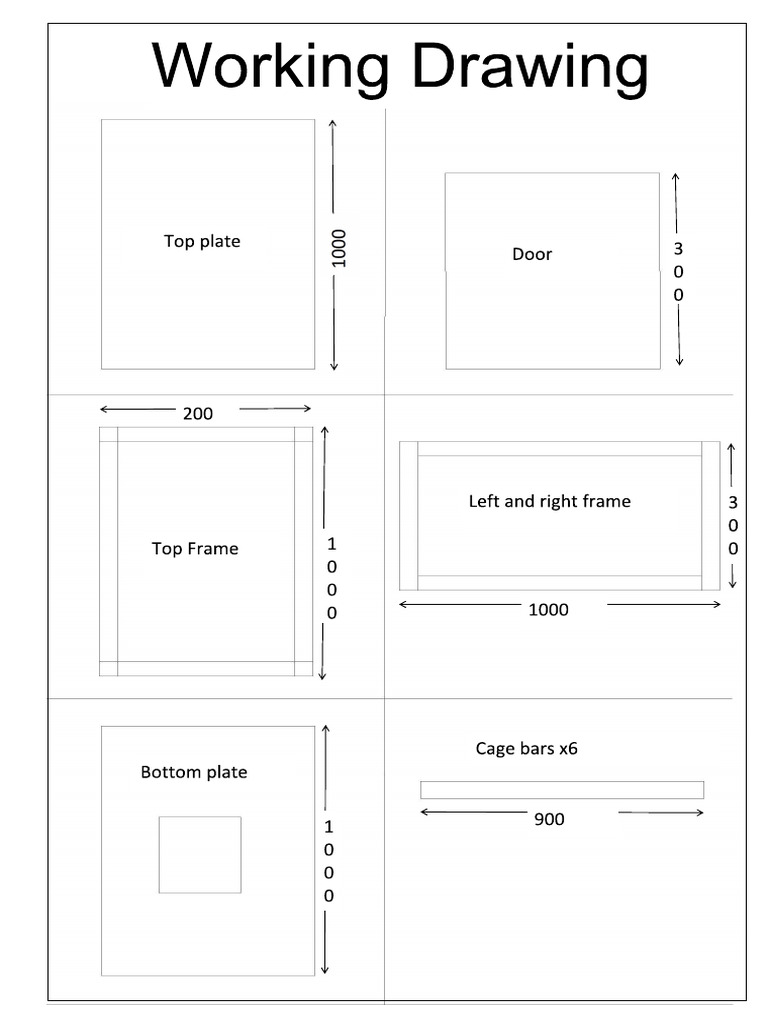 Working Drawing

Top plate

1000

Door

300

200

Top Frame

1000

Left and right frame

300

1000

Bottom plate

1000

Cage bars x6

900