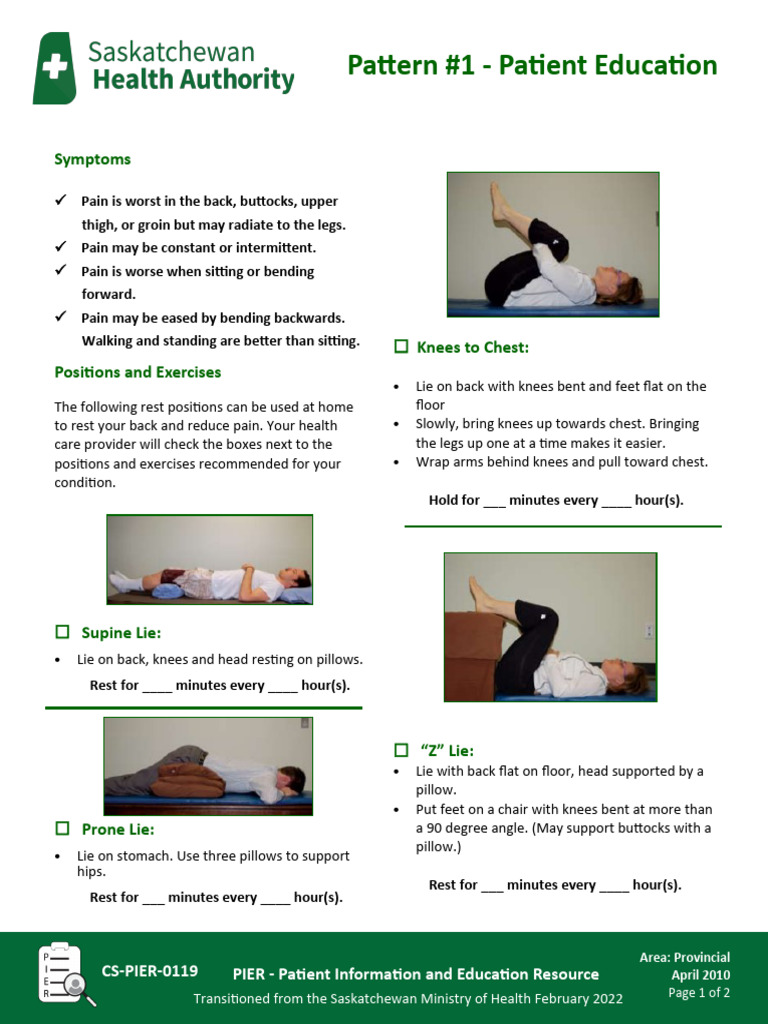 Saskatchewan Health Authority

Pattern #1 - Patient Education

Symptoms

✓ Pain is worst in the back, buttocks, upper thigh, or groin but may radiate to the legs.
✓ Pain may be constant or intermittent.
✓ Pain is worse when sitting or bending forward.
✓ Pain may be eased by bending backwards. Walking and standing are better than sitting.

Positions and Exercises

The following rest positions can be used at home to rest your back and reduce pain. Your health care provider will check the boxes next to the positions and exercises recommended for your condition.

☐ Supine Lie:

• Lie on back, knees and head resting on pillows.

Rest for ____ minutes every ____ hour(s).

☐ Prone Lie:

• Lie on stomach. Use three pillows to support hips.

Rest for ___ minutes every ____ hour(s).

☐ Knees to Chest:

• Lie on back with knees bent and feet flat on the floor
• Slowly, bring knees up towards chest. Bringing the legs up one at a time makes it easier.
• Wrap arms behind knees and pull toward chest.

Hold for ___ minutes every ____ hour(s).

☐ "Z" Lie:

• Lie with back flat on floor, head supported by a pillow.
• Put feet on a chair with knees bent at more than a 90 degree angle. (May support buttocks with a pillow.)

Rest for ___ minutes every ____ hour(s).

P I E R

CS-PIER-0119

PIER - Patient Information and Education Resource

Transitioned from the Saskatchewan Ministry of Health February 2022

Area: Provincial
April 2010
Page 1 of 2