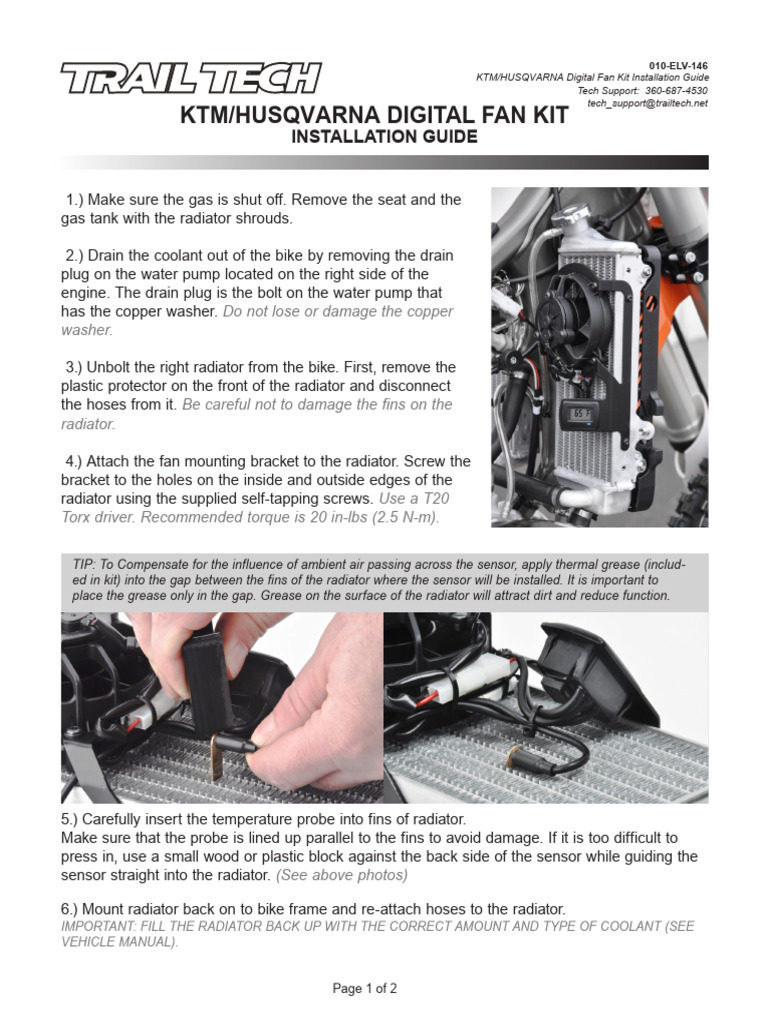 TRAIL TECH

010-ELV-146
KTM/HUSQVARNA Digital Fan Kit Installation Guide
Tech Support: 360-687-4530
tech_support@trailtech.net

KTM/HUSQVARNA DIGITAL FAN KIT
INSTALLATION GUIDE

1.) Make sure the gas is shut off. Remove the seat and the gas tank with the radiator shrouds.

2.) Drain the coolant out of the bike by removing the drain plug on the water pump located on the right side of the engine. The drain plug is the bolt on the water pump that has the copper washer. Do not lose or damage the copper washer.

3.) Unbolt the right radiator from the bike. First, remove the plastic protector on the front of the radiator and disconnect the hoses from it. Be careful not to damage the fins on the radiator.

4.) Attach the fan mounting bracket to the radiator. Screw the bracket to the holes on the inside and outside edges of the radiator using the supplied self-tapping screws. Use a T20 Torx driver. Recommended torque is 20 in-lbs (2.5 N-m).

65

TIP: To Compensate for the influence of ambient air passing across the sensor, apply thermal grease (included in kit) into the gap between the fins of the radiator where the sensor will be installed. It is important to place the grease only in the gap. Grease on the surface of the radiator will attract dirt and reduce function.

5.) Carefully insert the temperature probe into fins of radiator.
Make sure that the probe is lined up parallel to the fins to avoid damage. If it is too difficult to press in, use a small wood or plastic block against the back side of the sensor while guiding the sensor straight into the radiator. (See above photos)

6.) Mount radiator back on to bike frame and re-attach hoses to the radiator.
IMPORTANT: FILL THE RADIATOR BACK UP WITH THE CORRECT AMOUNT AND TYPE OF COOLANT (SEE VEHICLE MANUAL).

Page 1 of 2