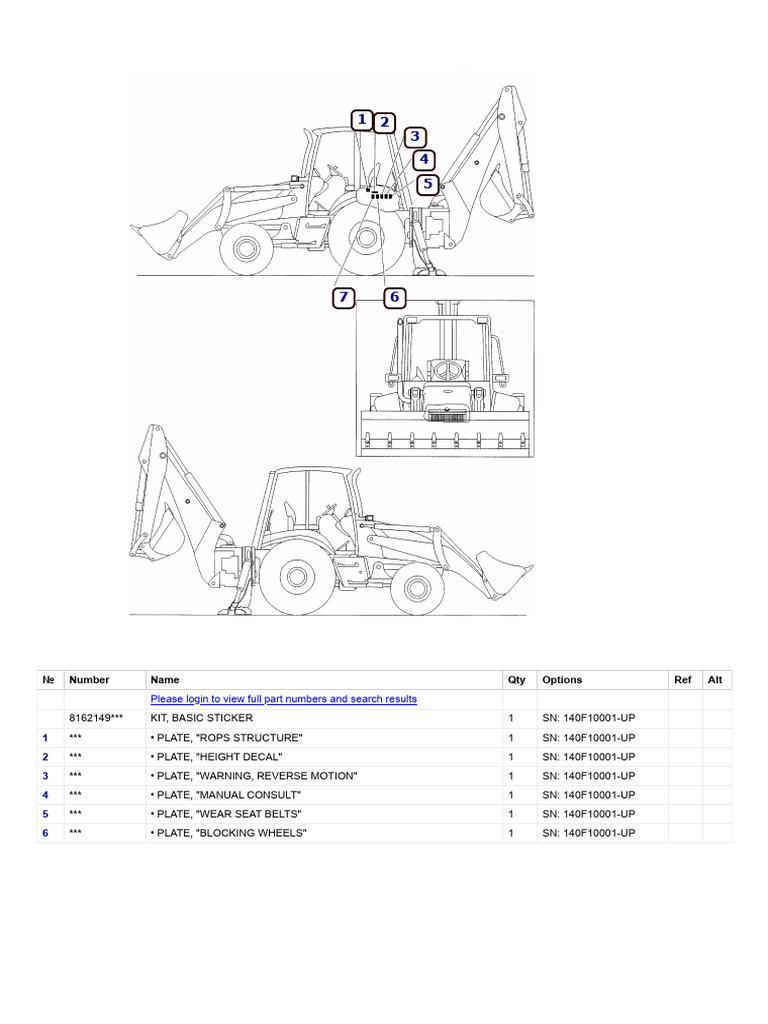 1 2 3 4 5 7 6

| № | Number | Name | Qty | Options | Ref | Alt |
|---|---|---|---|---|---|---|
| | | Please login to view full part numbers and search results | | | | |
| | 8162149*** | KIT, BASIC STICKER | 1 | SN: 140F10001-UP | | |
| 1 | *** | • PLATE, "ROPS STRUCTURE" | 1 | SN: 140F10001-UP | | |
| 2 | *** | • PLATE, "HEIGHT DECAL" | 1 | SN: 140F10001-UP | | |
| 3 | *** | • PLATE, "WARNING, REVERSE MOTION" | 1 | SN: 140F10001-UP | | |
| 4 | *** | • PLATE, "MANUAL CONSULT" | 1 | SN: 140F10001-UP | | |
| 5 | *** | • PLATE, "WEAR SEAT BELTS" | 1 | SN: 140F10001-UP | | |
| 6 | *** | • PLATE, "BLOCKING WHEELS" | 1 | SN: 140F10001-UP | | |