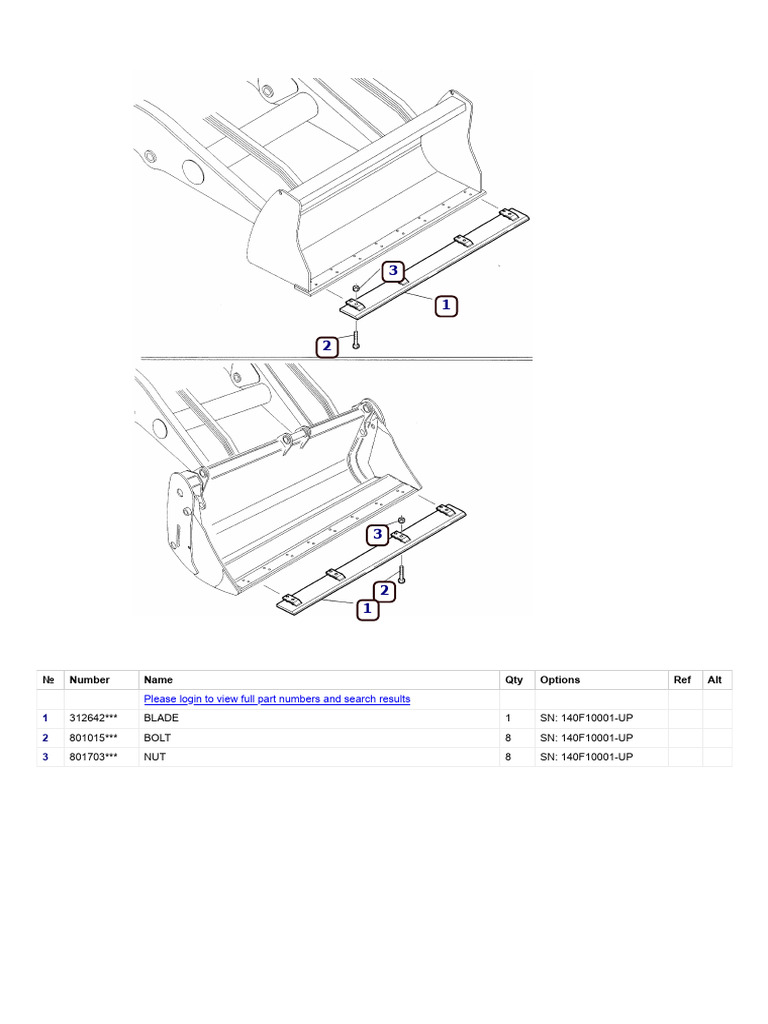 3
1
2

3
2
1

| № | Number | Name | Qty | Options | Ref | Alt |
|---|---|---|---|---|---|---|
| | | Please login to view full part numbers and search results | | | | |
| 1 | 312642*** | BLADE | 1 | SN: 140F10001-UP | | |
| 2 | 801015*** | BOLT | 8 | SN: 140F10001-UP | | |
| 3 | 801703*** | NUT | 8 | SN: 140F10001-UP | | |