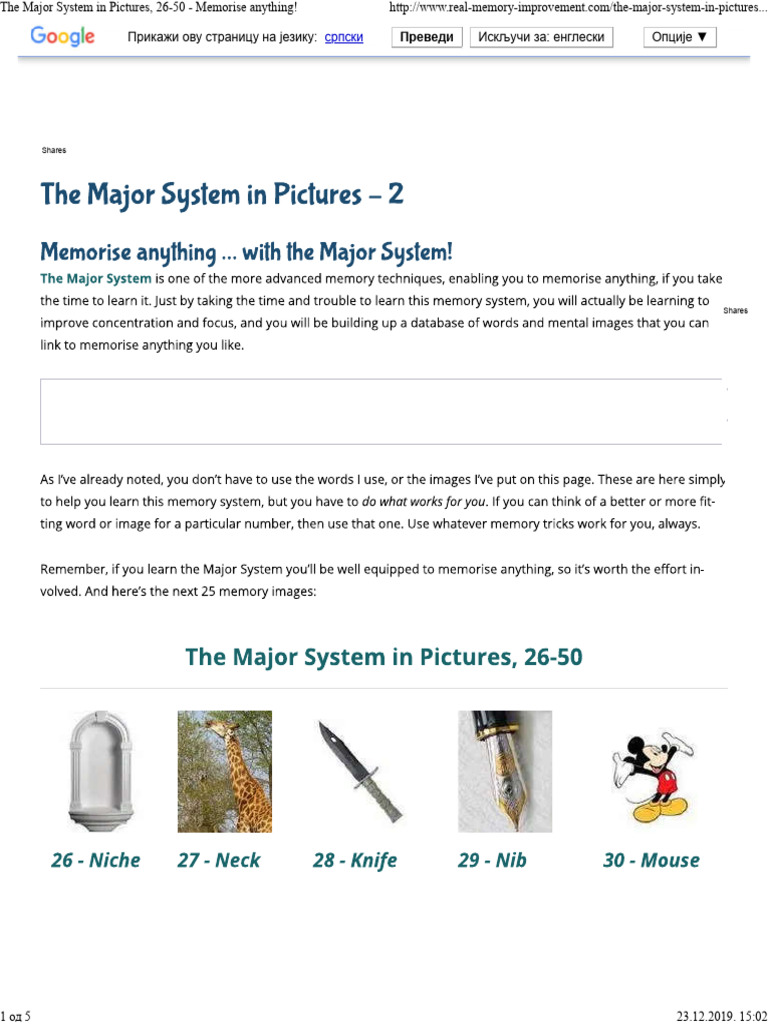 The Major System in Pictures, 26-50 - Memorise anything!

http://www.real-memory-improvement.com/the-major-system-in-pictures...

Google Прикажи ову страницу на језику: српски Преведи Искључи за: енглески Опције ▼

Shares

The Major System in Pictures – 2

Memorise anything ... with the Major System!

The Major System is one of the more advanced memory techniques, enabling you to memorise anything, if you take the time to learn it. Just by taking the time and trouble to learn this memory system, you will actually be learning to improve concentration and focus, and you will be building up a database of words and mental images that you can link to memorise anything you like.

Shares

As I've already noted, you don't have to use the words I use, or the images I've put on this page. These are here simply to help you learn this memory system, but you have to do what works for you. If you can think of a better or more fitting word or image for a particular number, then use that one. Use whatever memory tricks work for you, always.

Remember, if you learn the Major System you'll be well equipped to memorise anything, so it's worth the effort involved. And here's the next 25 memory images:

The Major System in Pictures, 26-50

26 - Niche

27 - Neck

28 - Knife

29 - Nib

30 - Mouse

1 од 5

23.12.2019. 15:02