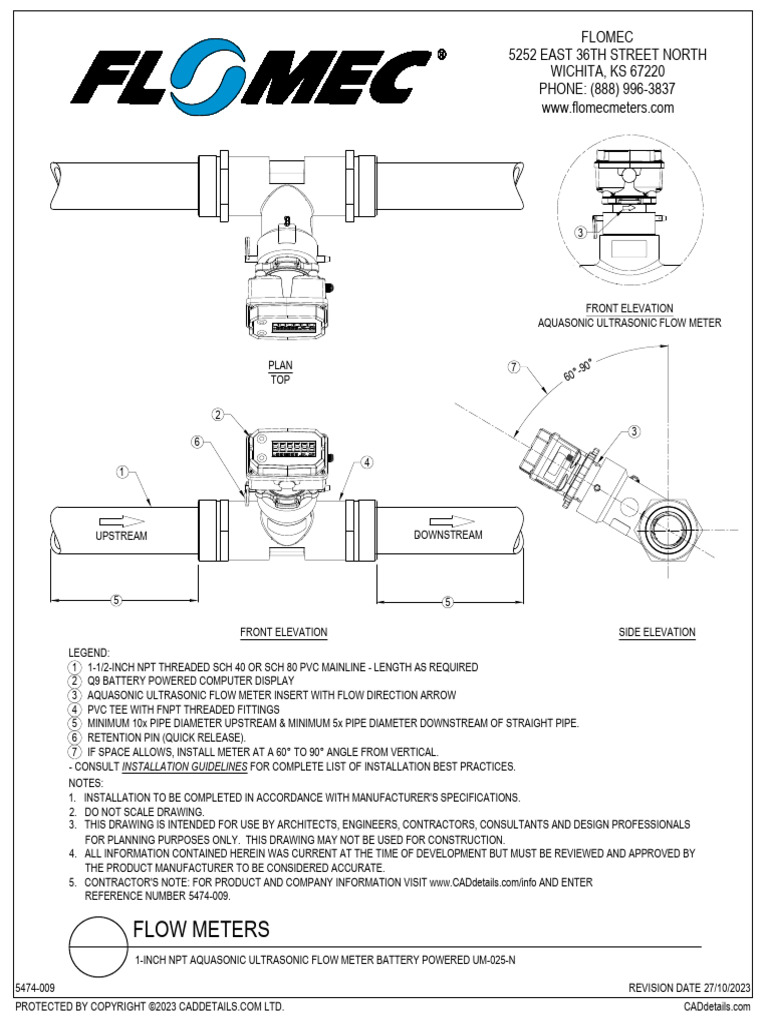 FLOMEC®

FLOMEC
5252 EAST 36TH STREET NORTH
WICHITA, KS 67220
PHONE: (888) 996-3837
www.flomecmeters.com

3

FRONT ELEVATION
AQUASONIC ULTRASONIC FLOW METER

PLAN
TOP

7
60°-90°
3

2
6
1
4

UPSTREAM
DOWNSTREAM

5
5

FRONT ELEVATION

SIDE ELEVATION

LEGEND:
1 1-1/2-INCH NPT THREADED SCH 40 OR SCH 80 PVC MAINLINE - LENGTH AS REQUIRED
2 Q9 BATTERY POWERED COMPUTER DISPLAY
3 AQUASONIC ULTRASONIC FLOW METER INSERT WITH FLOW DIRECTION ARROW
4 PVC TEE WITH FNPT THREADED FITTINGS
5 MINIMUM 10x PIPE DIAMETER UPSTREAM & MINIMUM 5x PIPE DIAMETER DOWNSTREAM OF STRAIGHT PIPE.
6 RETENTION PIN (QUICK RELEASE).
7 IF SPACE ALLOWS, INSTALL METER AT A 60° TO 90° ANGLE FROM VERTICAL.
- CONSULT INSTALLATION GUIDELINES FOR COMPLETE LIST OF INSTALLATION BEST PRACTICES.
NOTES:
1. INSTALLATION TO BE COMPLETED IN ACCORDANCE WITH MANUFACTURER'S SPECIFICATIONS.
2. DO NOT SCALE DRAWING.
3. THIS DRAWING IS INTENDED FOR USE BY ARCHITECTS, ENGINEERS, CONTRACTORS, CONSULTANTS AND DESIGN PROFESSIONALS FOR PLANNING PURPOSES ONLY. THIS DRAWING MAY NOT BE USED FOR CONSTRUCTION.
4. ALL INFORMATION CONTAINED HEREIN WAS CURRENT AT THE TIME OF DEVELOPMENT BUT MUST BE REVIEWED AND APPROVED BY THE PRODUCT MANUFACTURER TO BE CONSIDERED ACCURATE.
5. CONTRACTOR'S NOTE: FOR PRODUCT AND COMPANY INFORMATION VISIT www.CADdetails.com/info AND ENTER REFERENCE NUMBER 5474-009.

FLOW METERS
1-INCH NPT AQUASONIC ULTRASONIC FLOW METER BATTERY POWERED UM-025-N

5474-009
REVISION DATE 27/10/2023
PROTECTED BY COPYRIGHT ©2023 CADDETAILS.COM LTD.
CADdetails.com