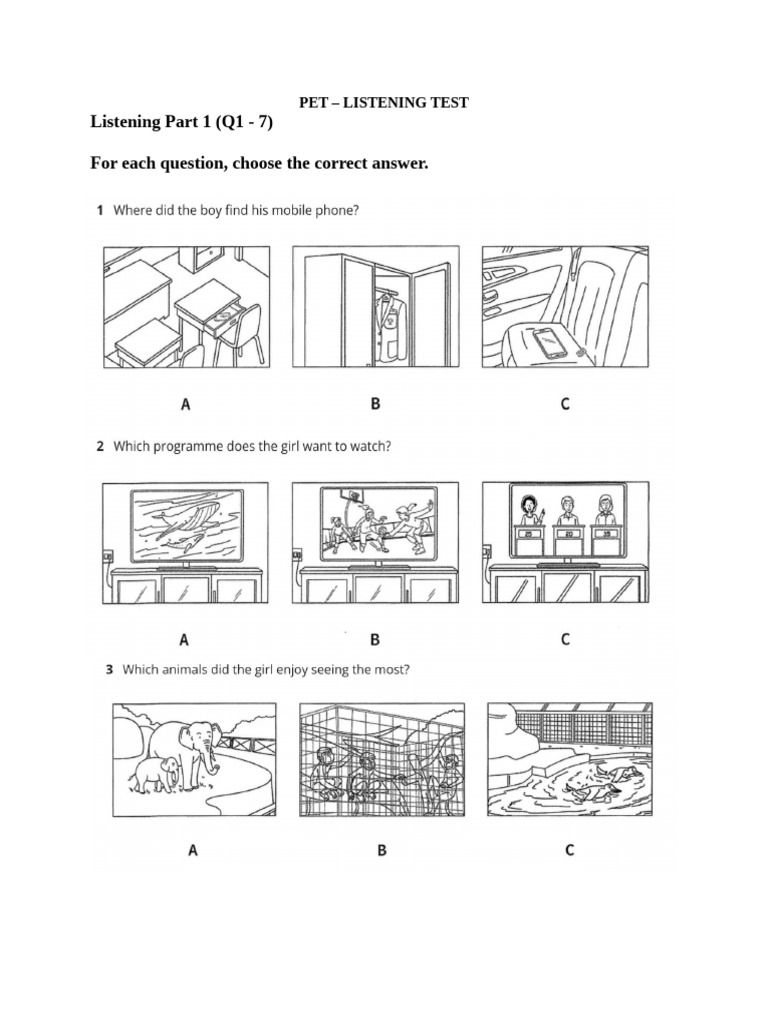 PET – LISTENING TEST

Listening Part 1 (Q1 - 7)

For each question, choose the correct answer.

1 Where did the boy find his mobile phone?

A

B

C

2 Which programme does the girl want to watch?

25 20 15

A

B

C

3 Which animals did the girl enjoy seeing the most?

A

B

C