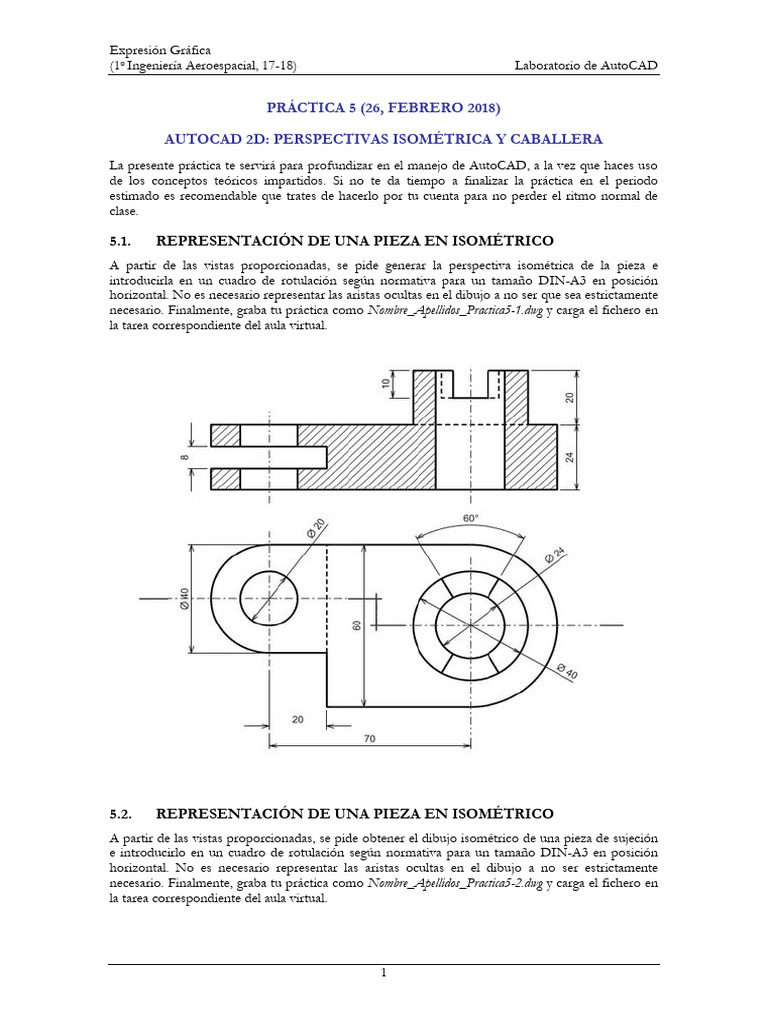 Expresión Gráfica
(1º Ingeniería Aeroespacial, 17-18)

Laboratorio de AutoCAD

PRÁCTICA 5 (26, FEBRERO 2018)

AUTOCAD 2D: PERSPECTIVAS ISOMÉTRICA Y CABALLERA

La presente práctica te servirá para profundizar en el manejo de AutoCAD, a la vez que haces uso de los conceptos teóricos impartidos. Si no te da tiempo a finalizar la práctica en el periodo estimado es recomendable que trates de hacerlo por tu cuenta para no perder el ritmo normal de clase.

5.1. REPRESENTACIÓN DE UNA PIEZA EN ISOMÉTRICO

A partir de las vistas proporcionadas, se pide generar la perspectiva isométrica de la pieza e introducirla en un cuadro de rotulación según normativa para un tamaño DIN-A3 en posición horizontal. No es necesario representar las aristas ocultas en el dibujo a no ser que sea estrictamente necesario. Finalmente, graba tu práctica como Nombre_Apellidos_Practica5-1.dwg y carga el fichero en la tarea correspondiente del aula virtual.

10
20
8
24
60°
Ø 20
Ø 24
Ø 40
60
Ø 40
20
70

5.2. REPRESENTACIÓN DE UNA PIEZA EN ISOMÉTRICO

A partir de las vistas proporcionadas, se pide obtener el dibujo isométrico de una pieza de sujeción e introducirlo en un cuadro de rotulación según normativa para un tamaño DIN-A3 en posición horizontal. No es necesario representar las aristas ocultas en el dibujo a no ser estrictamente necesario. Finalmente, graba tu práctica como Nombre_Apellidos_Practica5-2.dwg y carga el fichero en la tarea correspondiente del aula virtual.

1