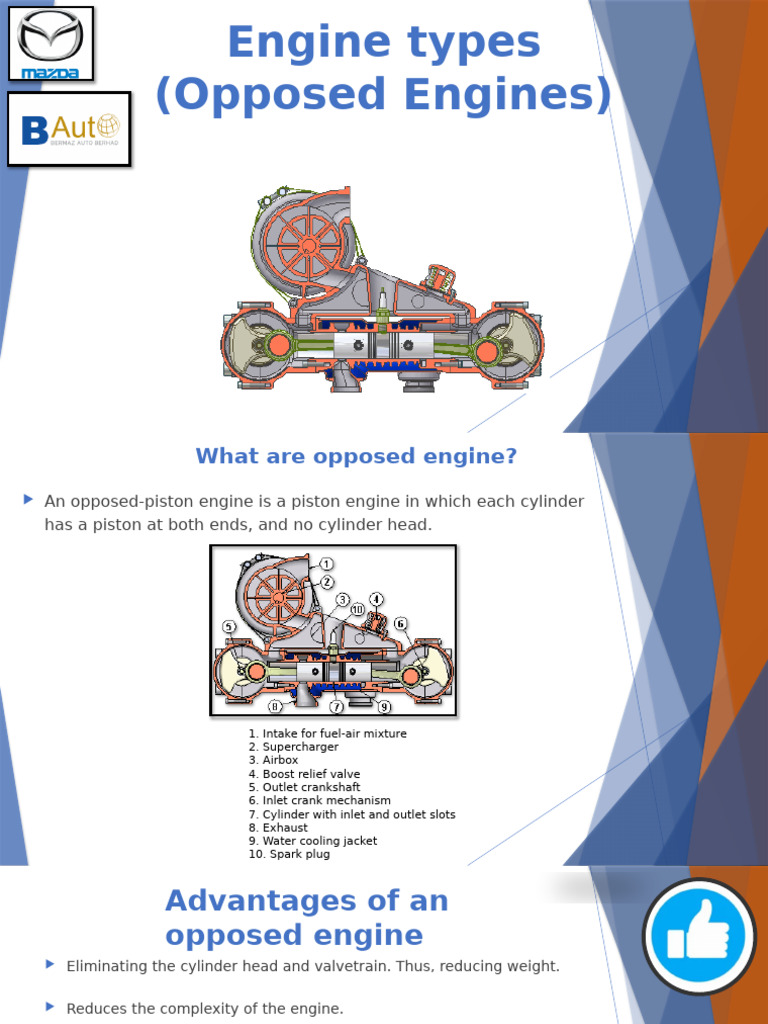 mazda

BAuto
BERMAZ AUTO BERHAD

Engine types (Opposed Engines)

What are opposed engine?

An opposed-piston engine is a piston engine in which each cylinder has a piston at both ends, and no cylinder head.

1 2 3 4 5 6 7 8 9 10

1. Intake for fuel-air mixture
2. Supercharger
3. Airbox
4. Boost relief valve
5. Outlet crankshaft
6. Inlet crank mechanism
7. Cylinder with inlet and outlet slots
8. Exhaust
9. Water cooling jacket
10. Spark plug

Advantages of an opposed engine

Eliminating the cylinder head and valvetrain. Thus, reducing weight.

Reduces the complexity of the engine.