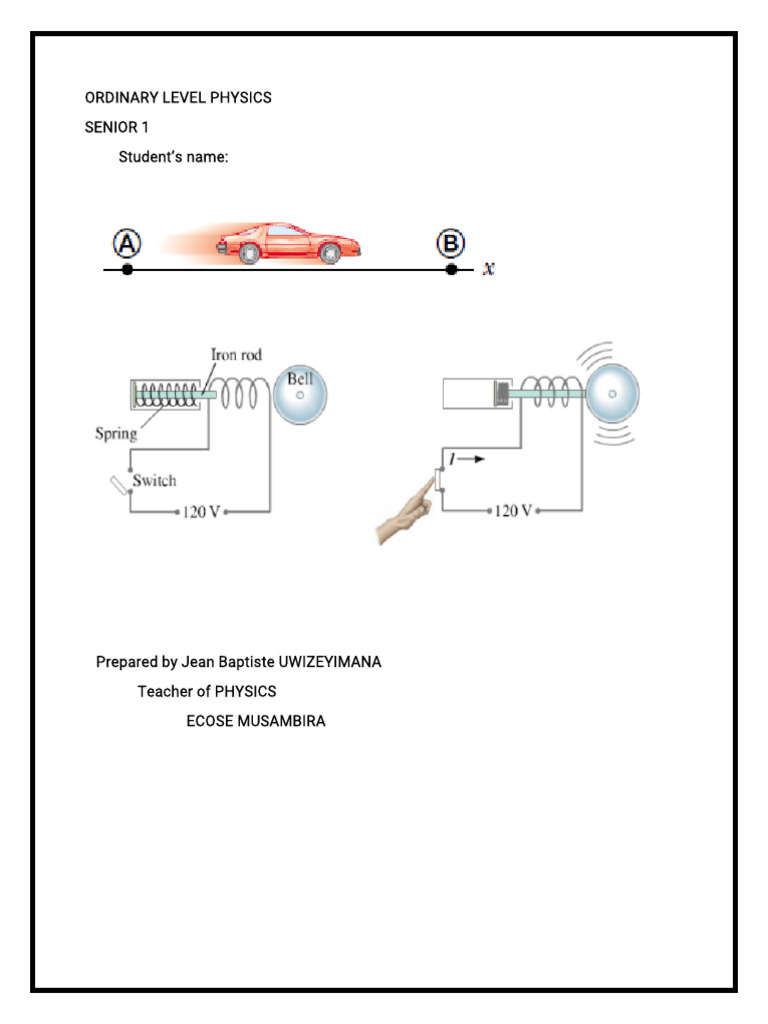 ORDINARY LEVEL PHYSICS

SENIOR 1

Student's name:

A

B

$x$

Iron rod

Bell

Spring

Switch

120 V

$I$

120 V

Prepared by Jean Baptiste UWIZEYIMANA

Teacher of PHYSICS

ECOSE MUSAMBIRA