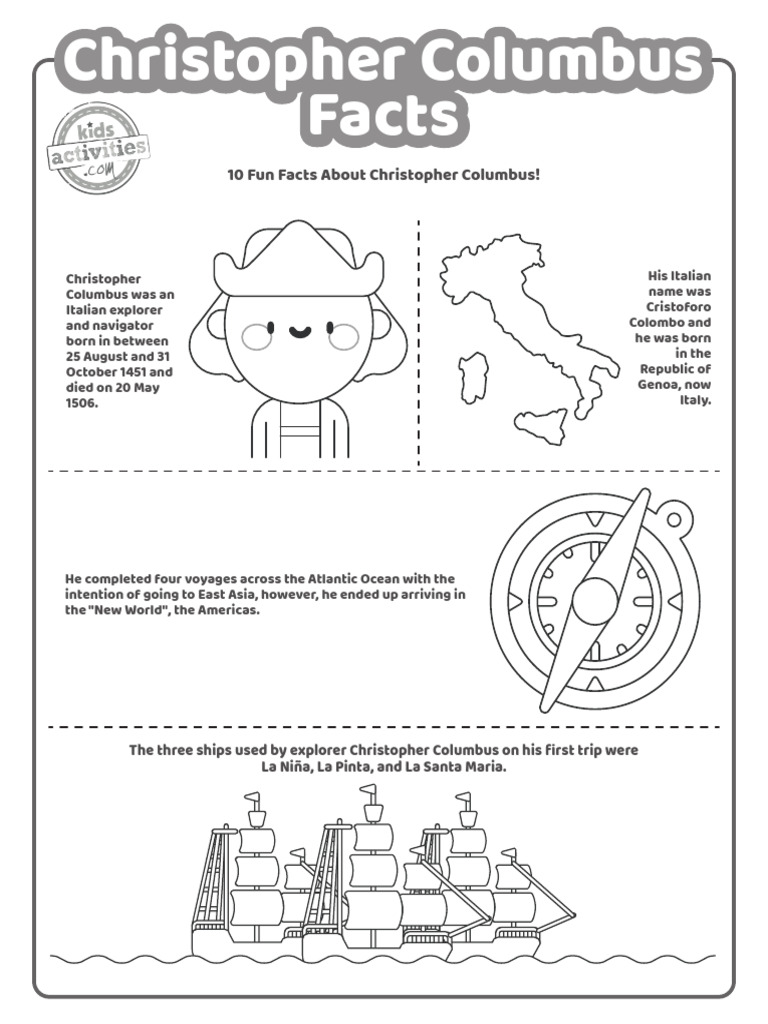 Christopher Columbus Facts

kids activities .com

10 Fun Facts About Christopher Columbus!

Christopher Columbus was an Italian explorer and navigator born in between 25 August and 31 October 1451 and died on 20 May 1506.

His Italian name was Cristoforo Colombo and he was born in the Republic of Genoa, now Italy.

He completed four voyages across the Atlantic Ocean with the intention of going to East Asia, however, he ended up arriving in the "New World", the Americas.

The three ships used by explorer Christopher Columbus on his first trip were La Niña, La Pinta, and La Santa Maria.