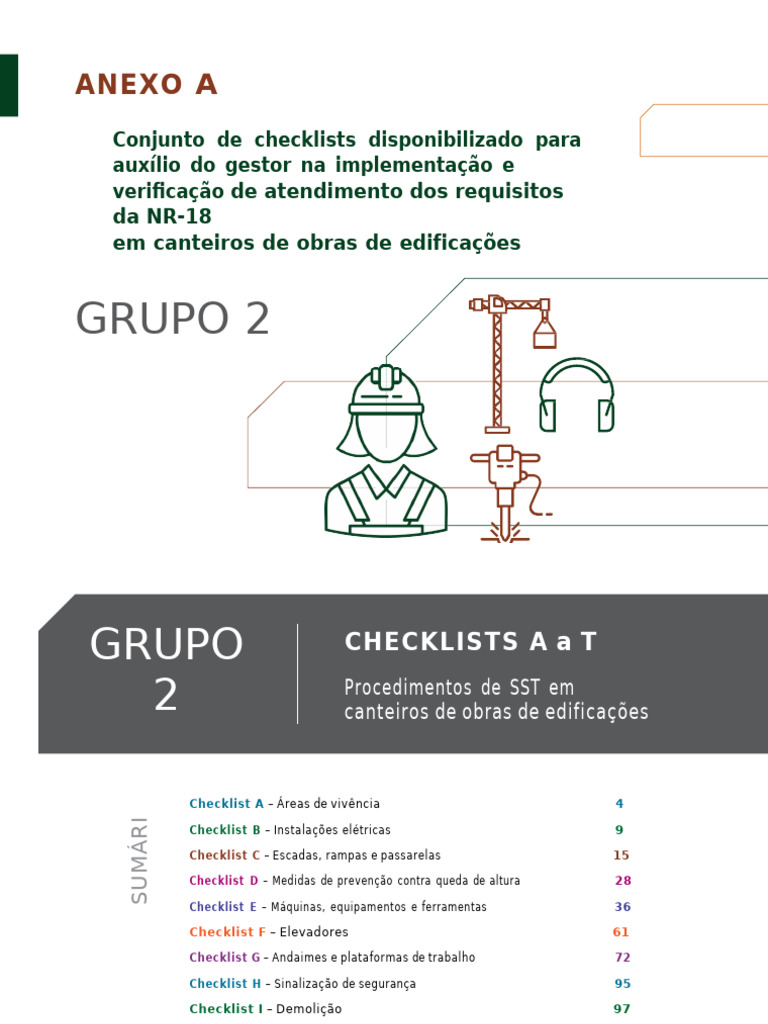 ANEXO A

Conjunto de checklists disponibilizado para auxílio do gestor na implementação e verificação de atendimento dos requisitos da NR-18
em canteiros de obras de edificações

GRUPO 2

GRUPO 2

CHECKLISTS A a T

Procedimentos de SST em canteiros de obras de edificações

SUMÁRI

Checklist A – Áreas de vivência 4
Checklist B – Instalações elétricas 9
Checklist C – Escadas, rampas e passarelas 15
Checklist D – Medidas de prevenção contra queda de altura 28
Checklist E – Máquinas, equipamentos e ferramentas 36
Checklist F – Elevadores 61
Checklist G – Andaimes e plataformas de trabalho 72
Checklist H – Sinalização de segurança 95
Checklist I – Demolição 97