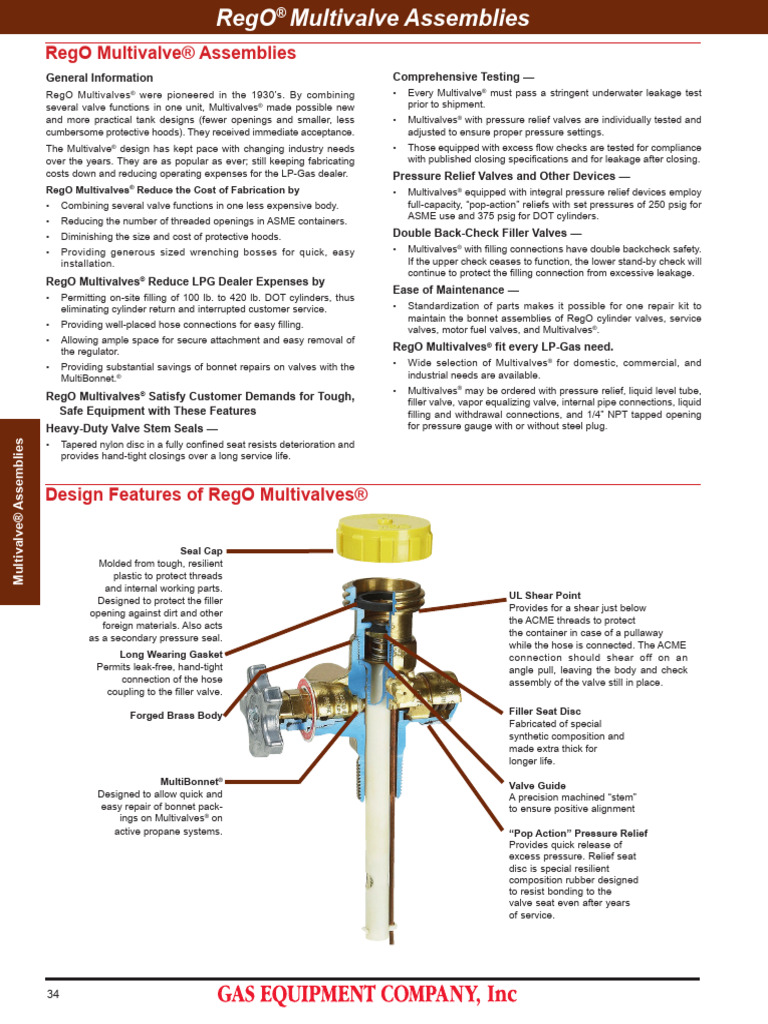 RegO® Multivalve Assemblies

RegO Multivalve® Assemblies

General Information

RegO Multivalves® were pioneered in the 1930's. By combining several valve functions in one unit, Multivalves® made possible new and more practical tank designs (fewer openings and smaller, less cumbersome protective hoods). They received immediate acceptance.

The Multivalve® design has kept pace with changing industry needs over the years. They are as popular as ever; still keeping fabricating costs down and reducing operating expenses for the LP-Gas dealer.

RegO Multivalves® Reduce the Cost of Fabrication by

• Combining several valve functions in one less expensive body.
• Reducing the number of threaded openings in ASME containers.
• Diminishing the size and cost of protective hoods.
• Providing generous sized wrenching bosses for quick, easy installation.

RegO Multivalves® Reduce LPG Dealer Expenses by

• Permitting on-site filling of 100 lb. to 420 lb. DOT cylinders, thus eliminating cylinder return and interrupted customer service.
• Providing well-placed hose connections for easy filling.
• Allowing ample space for secure attachment and easy removal of the regulator.
• Providing substantial savings of bonnet repairs on valves with the MultiBonnet.®

RegO Multivalves® Satisfy Customer Demands for Tough, Safe Equipment with These Features

Heavy-Duty Valve Stem Seals —

• Tapered nylon disc in a fully confined seat resists deterioration and provides hand-tight closings over a long service life.

Comprehensive Testing —

• Every Multivalve® must pass a stringent underwater leakage test prior to shipment.
• Multivalves® with pressure relief valves are individually tested and adjusted to ensure proper pressure settings.
• Those equipped with excess flow checks are tested for compliance with published closing specifications and for leakage after closing.

Pressure Relief Valves and Other Devices —

• Multivalves® equipped with integral pressure relief devices employ full-capacity, "pop-action" reliefs with set pressures of 250 psig for ASME use and 375 psig for DOT cylinders.

Double Back-Check Filler Valves —

• Multivalves® with filling connections have double backcheck safety. If the upper check ceases to function, the lower stand-by check will continue to protect the filling connection from excessive leakage.

Ease of Maintenance —

• Standardization of parts makes it possible for one repair kit to maintain the bonnet assemblies of RegO cylinder valves, service valves, motor fuel valves, and Multivalves®.

RegO Multivalves® fit every LP-Gas need.

• Wide selection of Multivalves® for domestic, commercial, and industrial needs are available.
• Multivalves® may be ordered with pressure relief, liquid level tube, filler valve, vapor equalizing valve, internal pipe connections, liquid filling and withdrawal connections, and 1/4" NPT tapped opening for pressure gauge with or without steel plug.

Multivalve® Assemblies

Design Features of RegO Multivalves®

Seal Cap
Molded from tough, resilient plastic to protect threads and internal working parts. Designed to protect the filler opening against dirt and other foreign materials. Also acts as a secondary pressure seal.

Long Wearing Gasket
Permits leak-free, hand-tight connection of the hose coupling to the filler valve.

Forged Brass Body

MultiBonnet®
Designed to allow quick and easy repair of bonnet packings on Multivalves® on active propane systems.

UL Shear Point
Provides for a shear just below the ACME threads to protect the container in case of a pullaway while the hose is connected. The ACME connection should shear off on an angle pull, leaving the body and check assembly of the valve still in place.

Filler Seat Disc
Fabricated of special synthetic composition and made extra thick for longer life.

Valve Guide
A precision machined "stem" to ensure positive alignment

"Pop Action" Pressure Relief
Provides quick release of excess pressure. Relief seat disc is special resilient composition rubber designed to resist bonding to the valve seat even after years of service.

34

GAS EQUIPMENT COMPANY, Inc