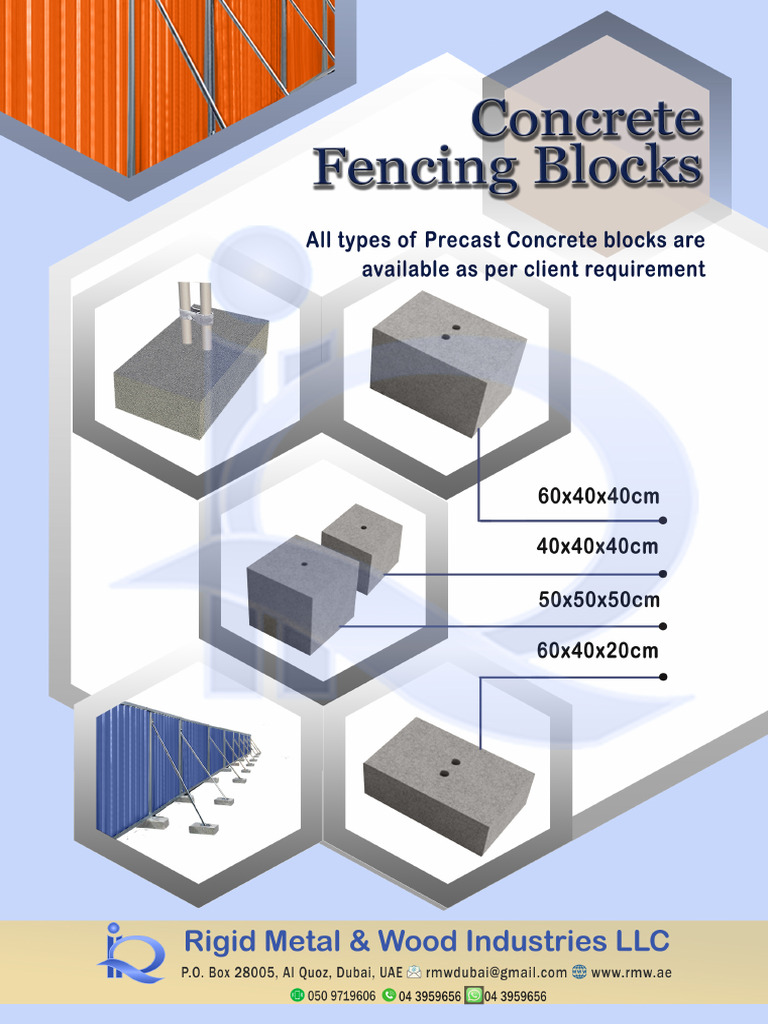 Concrete Fencing Blocks

All types of Precast Concrete blocks are available as per client requirement

60x40x40cm

40x40x40cm

50x50x50cm

60x40x20cm

Rigid Metal & Wood Industries LLC

P.O. Box 28005, Al Quoz, Dubai, UAE rmwdubai@gmail.com www.rmw.ae

050 9719606 04 3959656 04 3959656