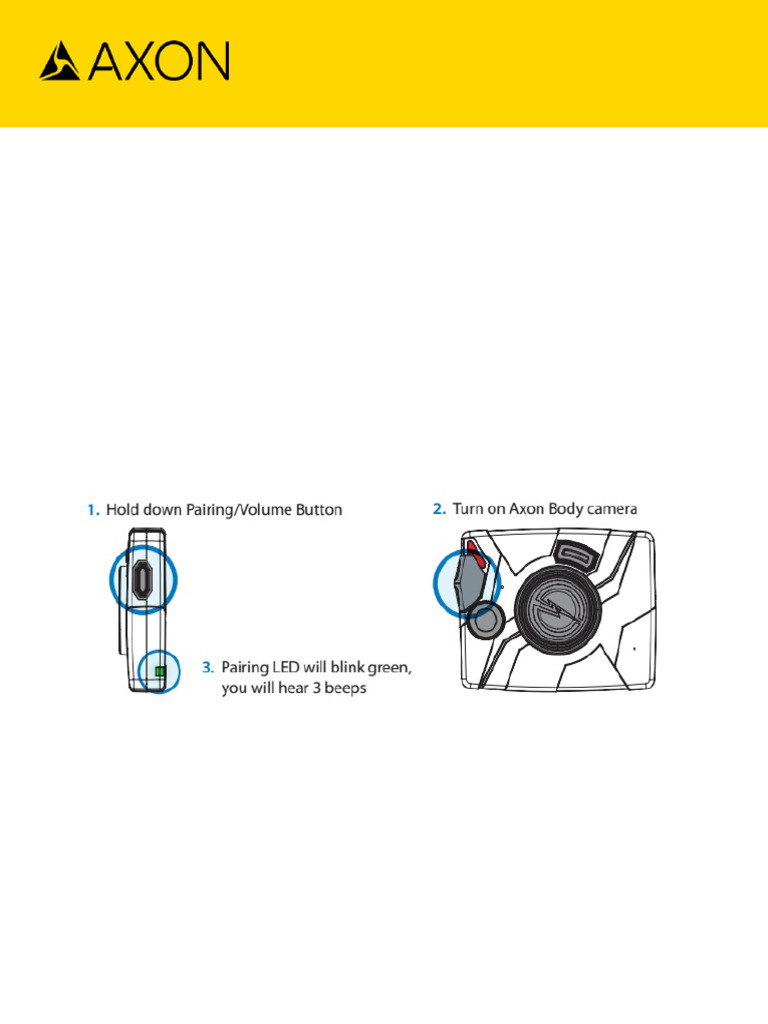 AXON

1. Hold down Pairing/Volume Button

2. Turn on Axon Body camera

3. Pairing LED will blink green, you will hear 3 beeps