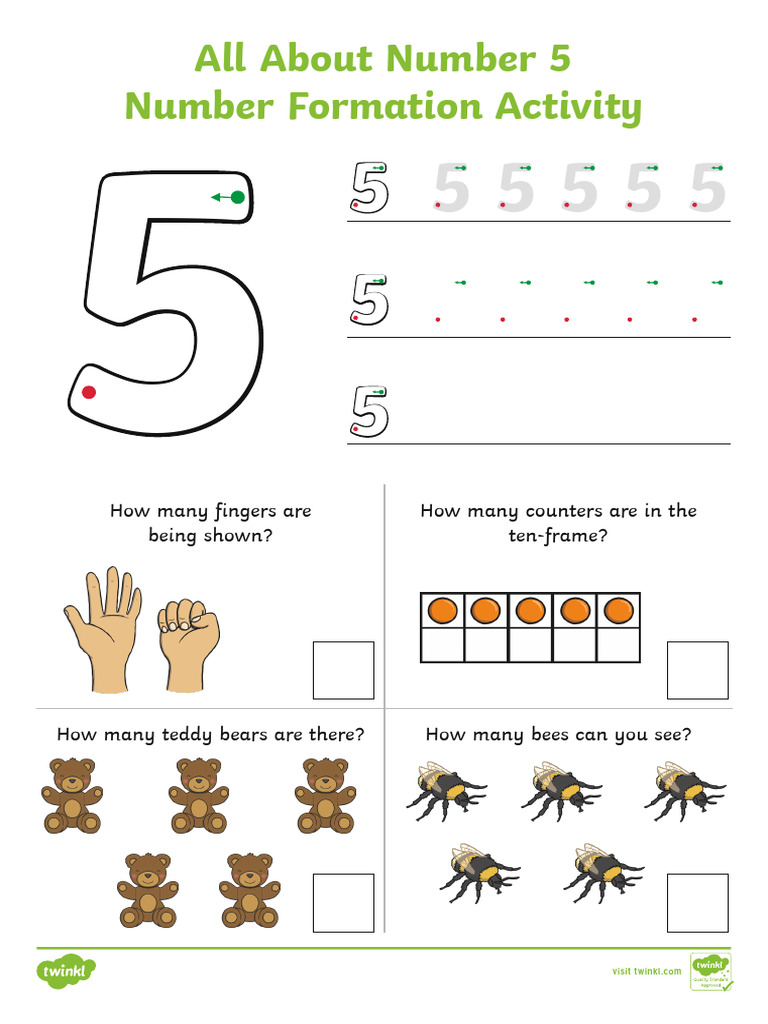 All About Number 5
Number Formation Activity

5

5 5 5 5 5 5

5

5

How many fingers are being shown?

How many counters are in the ten-frame?

How many teddy bears are there?

How many bees can you see?

twinkl

visit twinkl.com

twinkl Quality Standard Approved