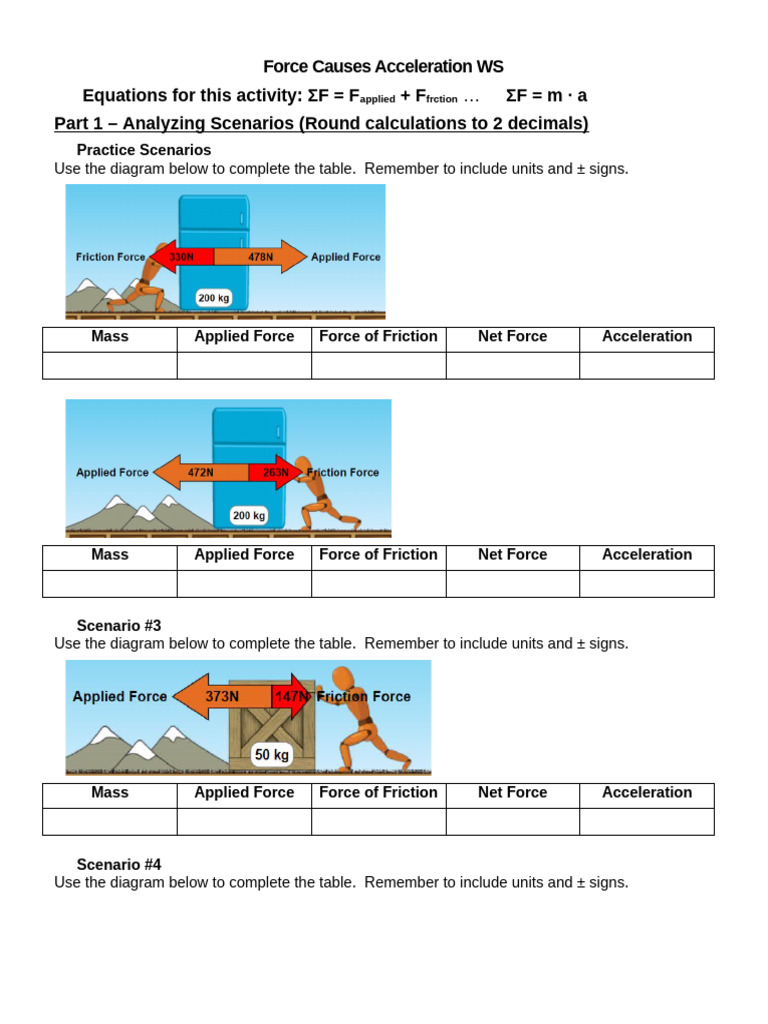 Force Causes Acceleration WS

Equations for this activity: $\Sigma F = F_{applied} + F_{frction}$ …   $\Sigma F = m \cdot a$

Part 1 – Analyzing Scenarios (Round calculations to 2 decimals)

Practice Scenarios

Use the diagram below to complete the table. Remember to include units and ± signs.

Friction Force 330N 478N Applied Force

200 kg

| Mass | Applied Force | Force of Friction | Net Force | Acceleration |
|---|---|---|---|---|
| | | | | |

Applied Force 472N 263N Friction Force

200 kg

| Mass | Applied Force | Force of Friction | Net Force | Acceleration |
|---|---|---|---|---|
| | | | | |

Scenario #3

Use the diagram below to complete the table. Remember to include units and ± signs.

Applied Force 373N 147N Friction Force

50 kg

| Mass | Applied Force | Force of Friction | Net Force | Acceleration |
|---|---|---|---|---|
| | | | | |

Scenario #4

Use the diagram below to complete the table. Remember to include units and ± signs.