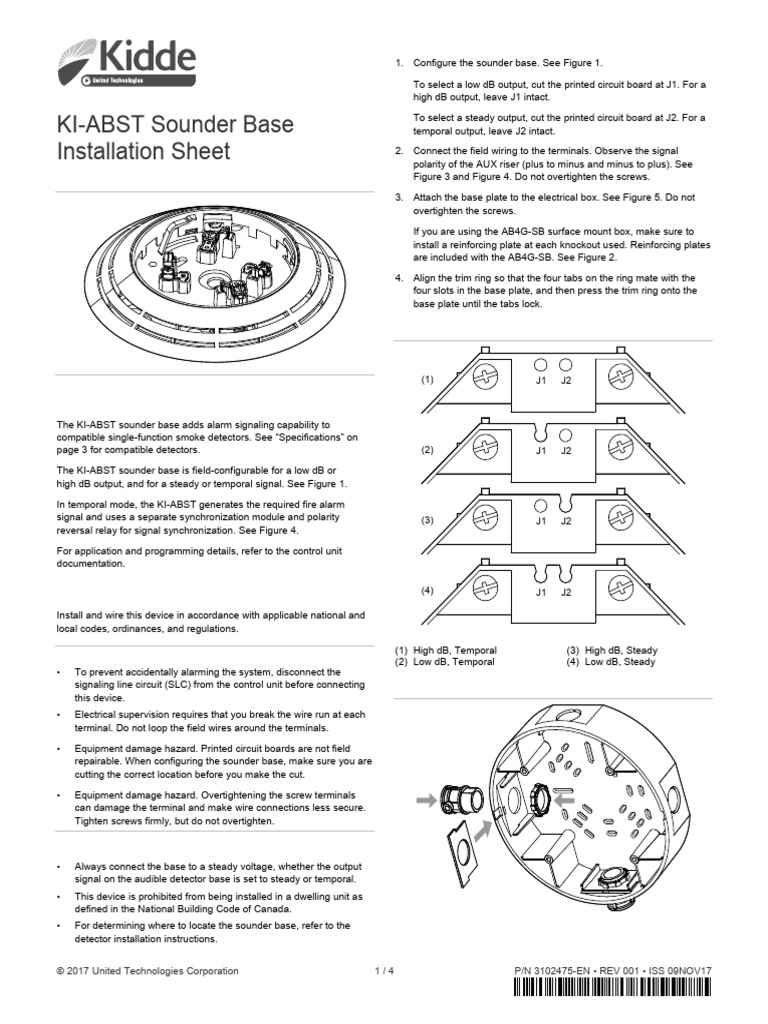 Kidde
United Technologies

KI-ABST Sounder Base Installation Sheet

The KI-ABST sounder base adds alarm signaling capability to compatible single-function smoke detectors. See "Specifications" on page 3 for compatible detectors.

The KI-ABST sounder base is field-configurable for a low dB or high dB output, and for a steady or temporal signal. See Figure 1.

In temporal mode, the KI-ABST generates the required fire alarm signal and uses a separate synchronization module and polarity reversal relay for signal synchronization. See Figure 4.

For application and programming details, refer to the control unit documentation.

Install and wire this device in accordance with applicable national and local codes, ordinances, and regulations.

• To prevent accidentally alarming the system, disconnect the signaling line circuit (SLC) from the control unit before connecting this device.
• Electrical supervision requires that you break the wire run at each terminal. Do not loop the field wires around the terminals.
• Equipment damage hazard. Printed circuit boards are not field repairable. When configuring the sounder base, make sure you are cutting the correct location before you make the cut.
• Equipment damage hazard. Overtightening the screw terminals can damage the terminal and make wire connections less secure. Tighten screws firmly, but do not overtighten.

• Always connect the base to a steady voltage, whether the output signal on the audible detector base is set to steady or temporal.
• This device is prohibited from being installed in a dwelling unit as defined in the National Building Code of Canada.
• For determining where to locate the sounder base, refer to the detector installation instructions.

1. Configure the sounder base. See Figure 1.
To select a low dB output, cut the printed circuit board at J1. For a high dB output, leave J1 intact.
To select a steady output, cut the printed circuit board at J2. For a temporal output, leave J2 intact.
2. Connect the field wiring to the terminals. Observe the signal polarity of the AUX riser (plus to minus and minus to plus). See Figure 3 and Figure 4. Do not overtighten the screws.
3. Attach the base plate to the electrical box. See Figure 5. Do not overtighten the screws.
If you are using the AB4G-SB surface mount box, make sure to install a reinforcing plate at each knockout used. Reinforcing plates are included with the AB4G-SB. See Figure 2.
4. Align the trim ring so that the four tabs on the ring mate with the four slots in the base plate, and then press the trim ring onto the base plate until the tabs lock.

(1) J1 J2
(2) J1 J2
(3) J1 J2
(4) J1 J2

(1) High dB, Temporal
(2) Low dB, Temporal
(3) High dB, Steady
(4) Low dB, Steady

© 2017 United Technologies Corporation 1 / 4 P/N 3102475-EN • REV 001 • ISS 09NOV17