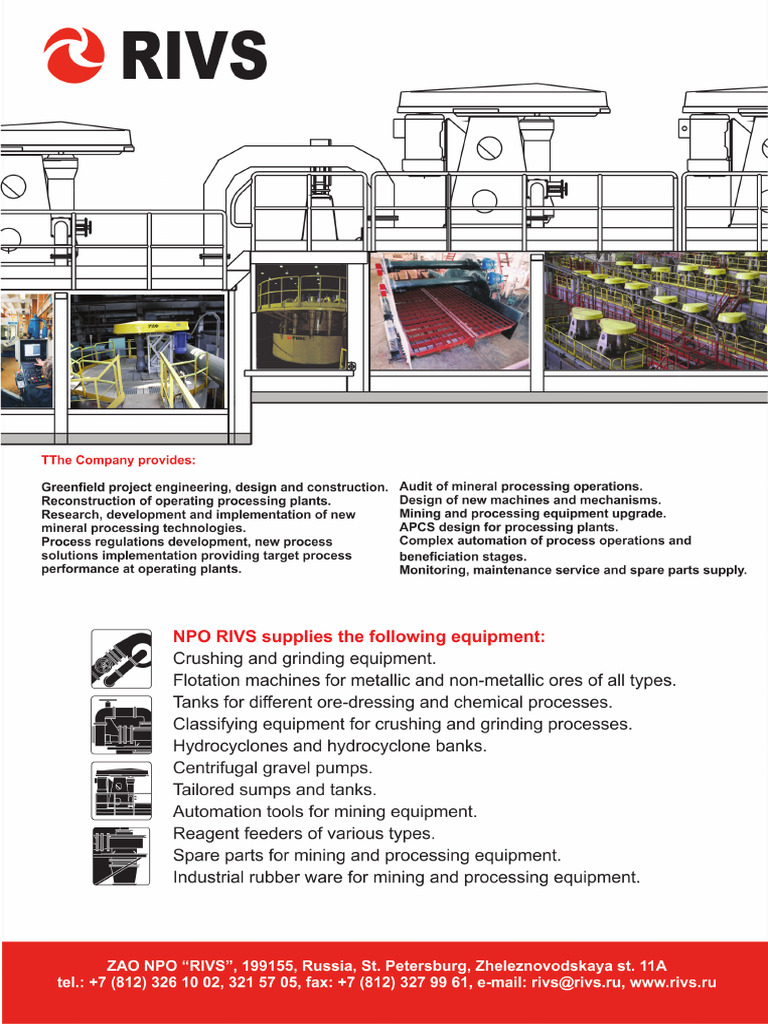 RIVS

TThe Company provides:

Greenfield project engineering, design and construction.
Reconstruction of operating processing plants.
Research, development and implementation of new mineral processing technologies.
Process regulations development, new process solutions implementation providing target process performance at operating plants.

Audit of mineral processing operations.
Design of new machines and mechanisms.
Mining and processing equipment upgrade.
APCS design for processing plants.
Complex automation of process operations and beneficiation stages.
Monitoring, maintenance service and spare parts supply.

NPO RIVS supplies the following equipment:
Crushing and grinding equipment.
Flotation machines for metallic and non-metallic ores of all types.
Tanks for different ore-dressing and chemical processes.
Classifying equipment for crushing and grinding processes.
Hydrocyclones and hydrocyclone banks.
Centrifugal gravel pumps.
Tailored sumps and tanks.
Automation tools for mining equipment.
Reagent feeders of various types.
Spare parts for mining and processing equipment.
Industrial rubber ware for mining and processing equipment.

ZAO NPO “RIVS”, 199155, Russia, St. Petersburg, Zheleznovodskaya st. 11A
tel.: +7 (812) 326 10 02, 321 57 05, fax: +7 (812) 327 99 61, e-mail: rivs@rivs.ru, www.rivs.ru