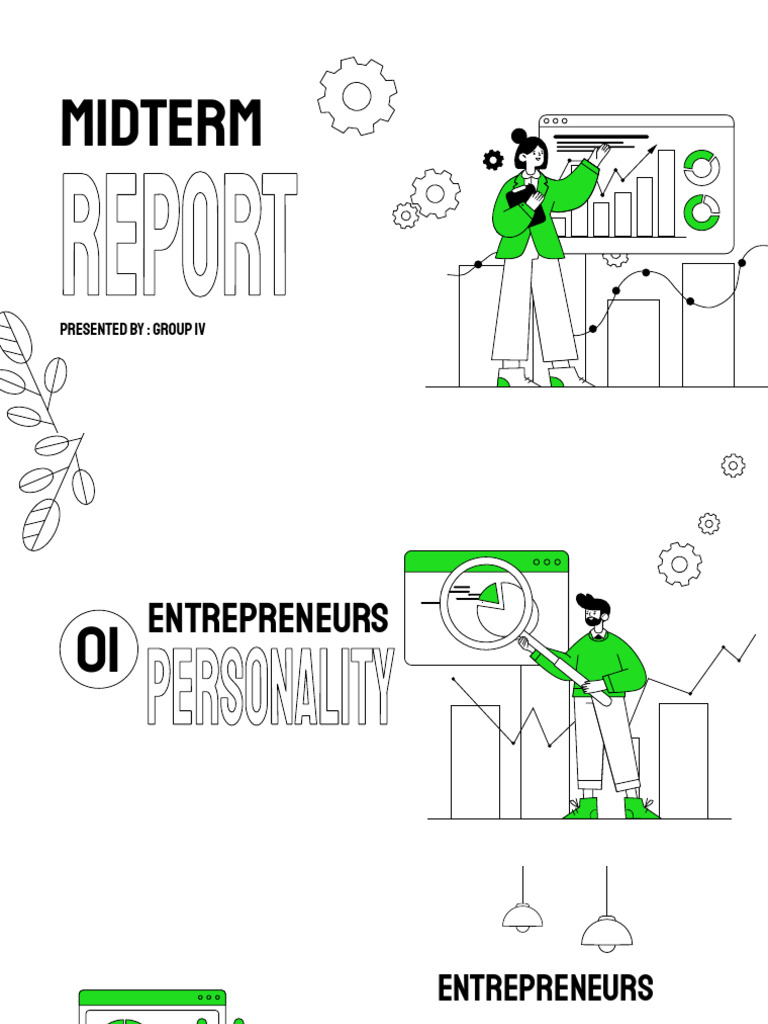 MIDTERM
REPORT

PRESENTED BY : GROUP IV

01 ENTREPRENEURS
PERSONALITY

ENTREPRENEURS