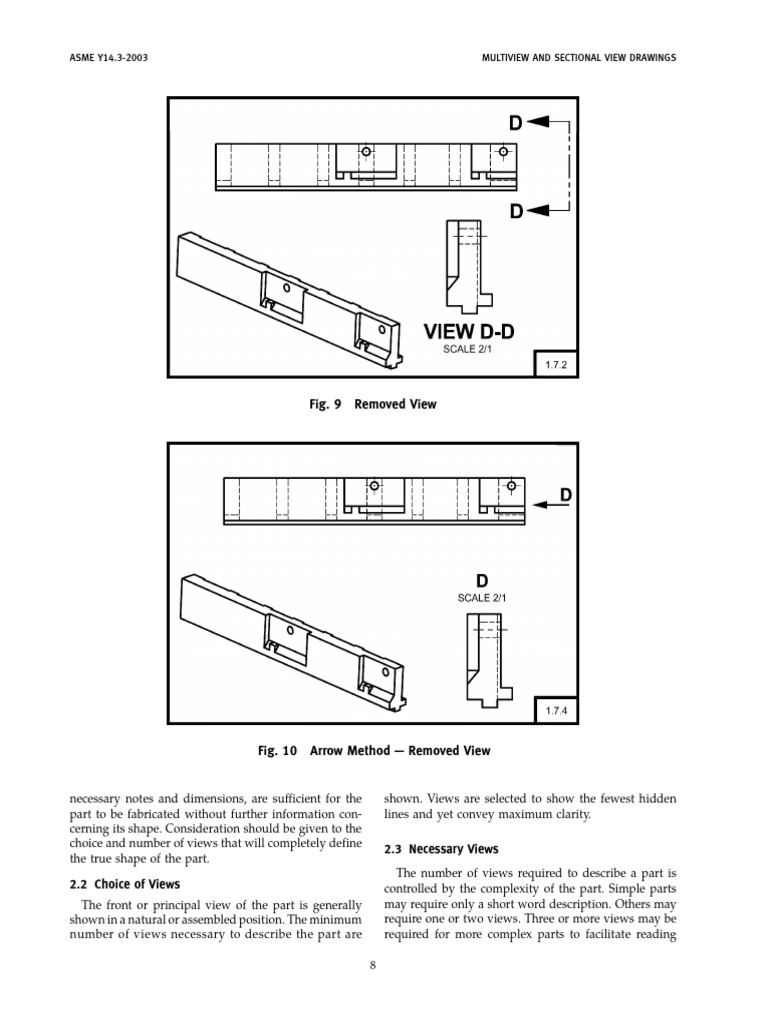 ASME Y14.3-2003

MULTIVIEW AND SECTIONAL VIEW DRAWINGS

D

D

VIEW D-D
SCALE 2/1

1.7.2

Fig. 9 Removed View

D

D
SCALE 2/1

1.7.4

Fig. 10 Arrow Method — Removed View

necessary notes and dimensions, are sufficient for the part to be fabricated without further information concerning its shape. Consideration should be given to the choice and number of views that will completely define the true shape of the part.

2.2 Choice of Views

The front or principal view of the part is generally shown in a natural or assembled position. The minimum number of views necessary to describe the part are shown. Views are selected to show the fewest hidden lines and yet convey maximum clarity.

2.3 Necessary Views

The number of views required to describe a part is controlled by the complexity of the part. Simple parts may require only a short word description. Others may require one or two views. Three or more views may be required for more complex parts to facilitate reading

8