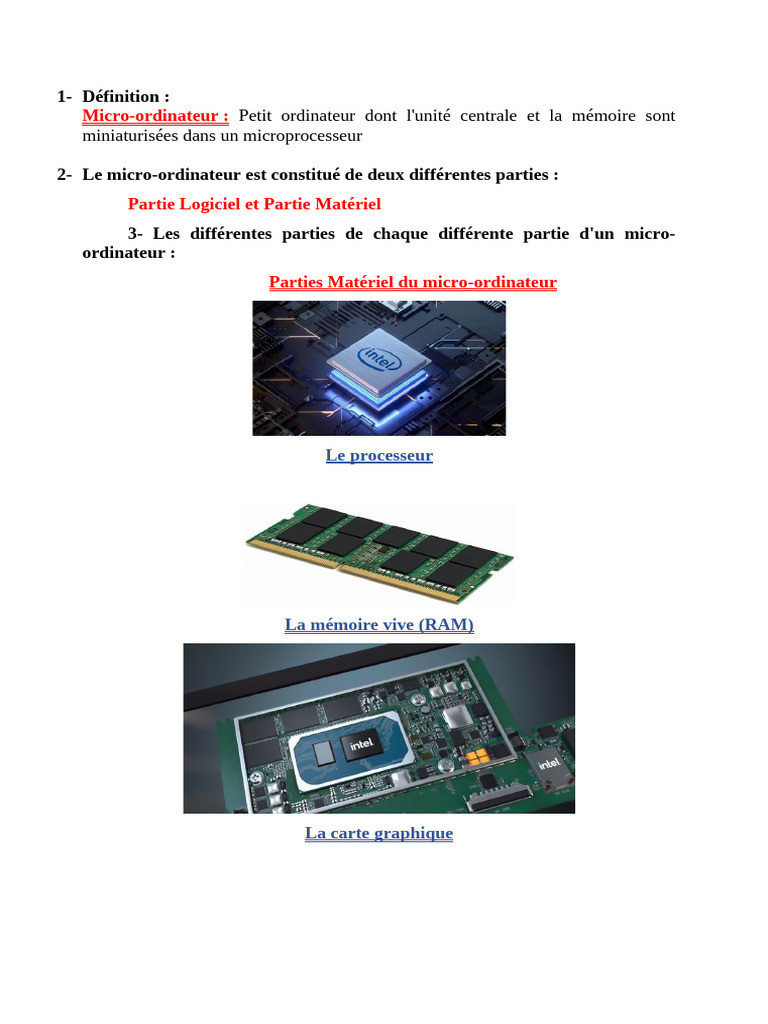 1- Définition :

Micro-ordinateur : Petit ordinateur dont l'unité centrale et la mémoire sont miniaturisées dans un microprocesseur

2- Le micro-ordinateur est constitué de deux différentes parties :

Partie Logiciel et Partie Matériel

3- Les différentes parties de chaque différente partie d'un micro-ordinateur :

Parties Matériel du micro-ordinateur

intel

Le processeur

La mémoire vive (RAM)

intel

intel

La carte graphique