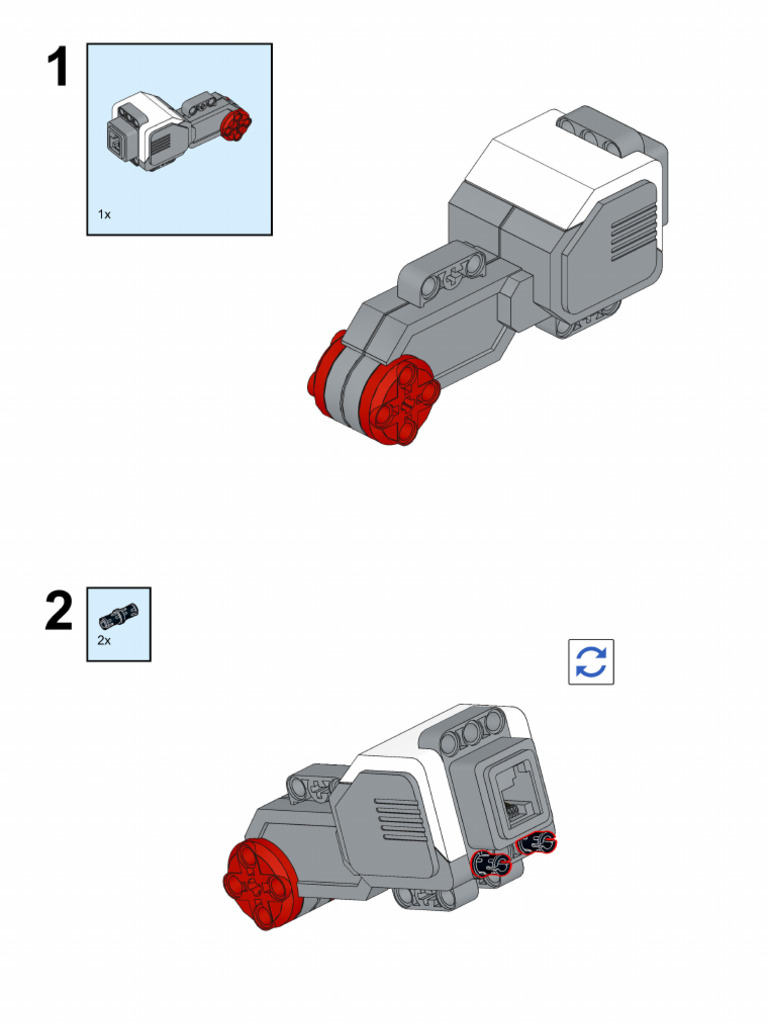 1

1x

2

2x